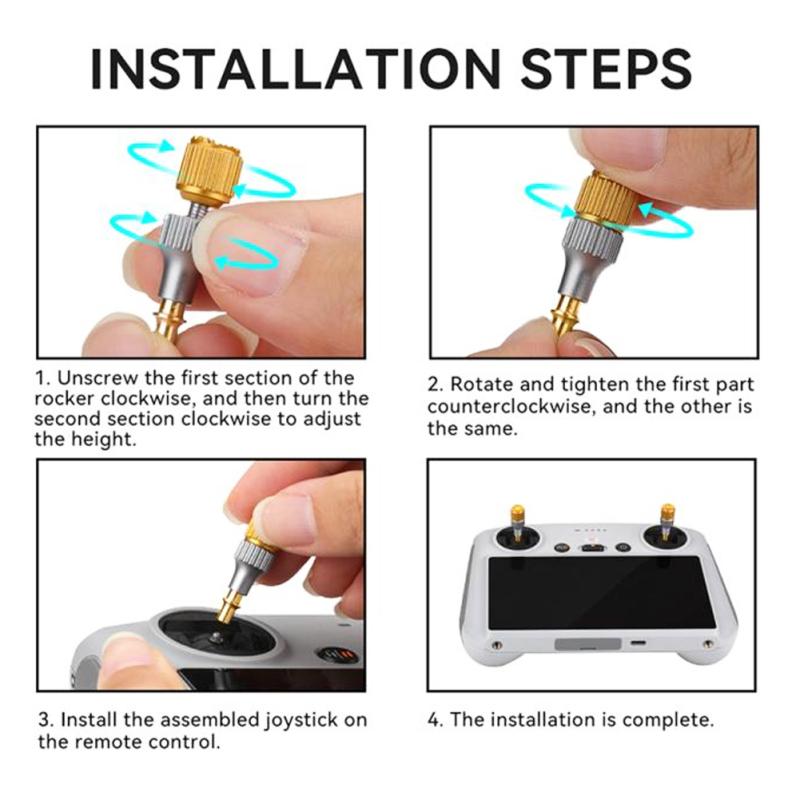 INSTALLATION STEPS

1. Unscrew the first section of the rocker clockwise, and then turn the second section clockwise to adjust the height.

2. Rotate and tighten the first part counterclockwise, and the other is the same.

3. Install the assembled joystick on the remote control.

4. The installation is complete.