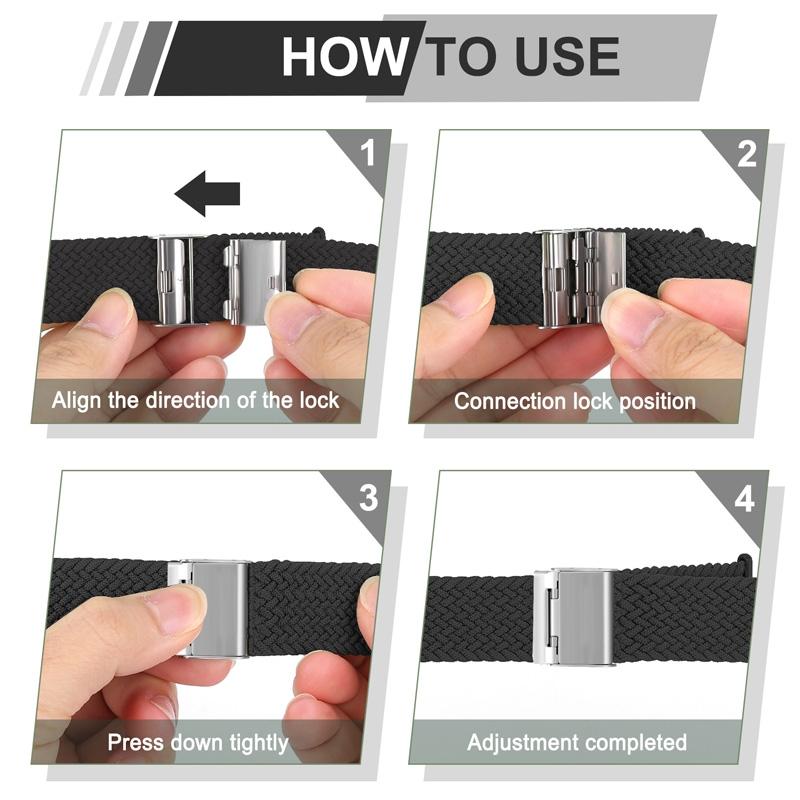 HOW TO USE

1

Align the direction of the lock

2

Connection lock position

3

Press down tightly

4

Adjustment completed