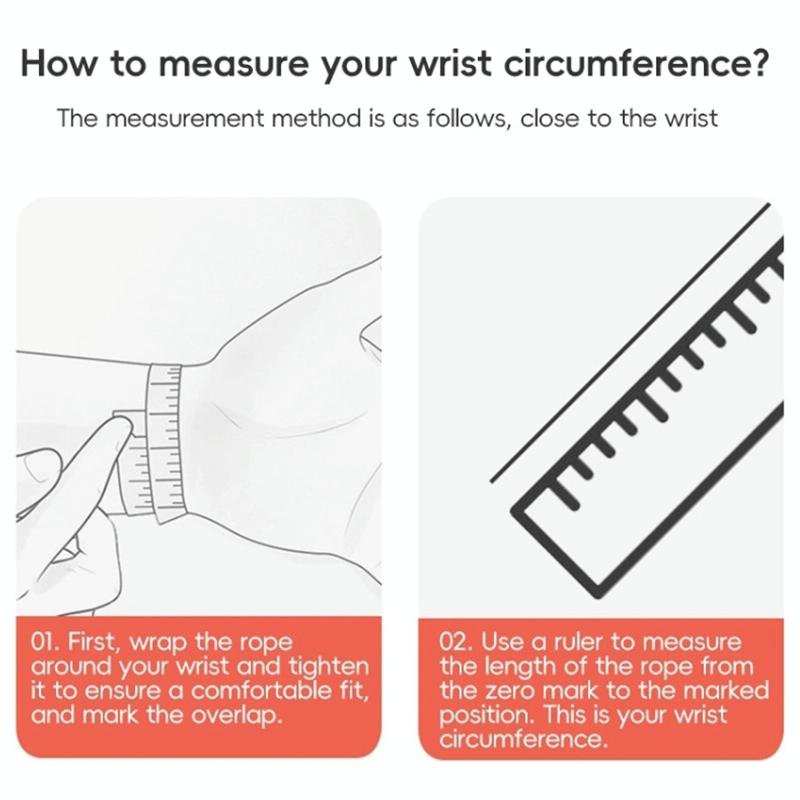 How to measure your wrist circumference?

The measurement method is as follows, close to the wrist

01. First, wrap the rope around your wrist and tighten it to ensure a comfortable fit, and mark the overlap.

02. Use a ruler to measure the length of the rope from the zero mark to the marked position. This is your wrist circumference.