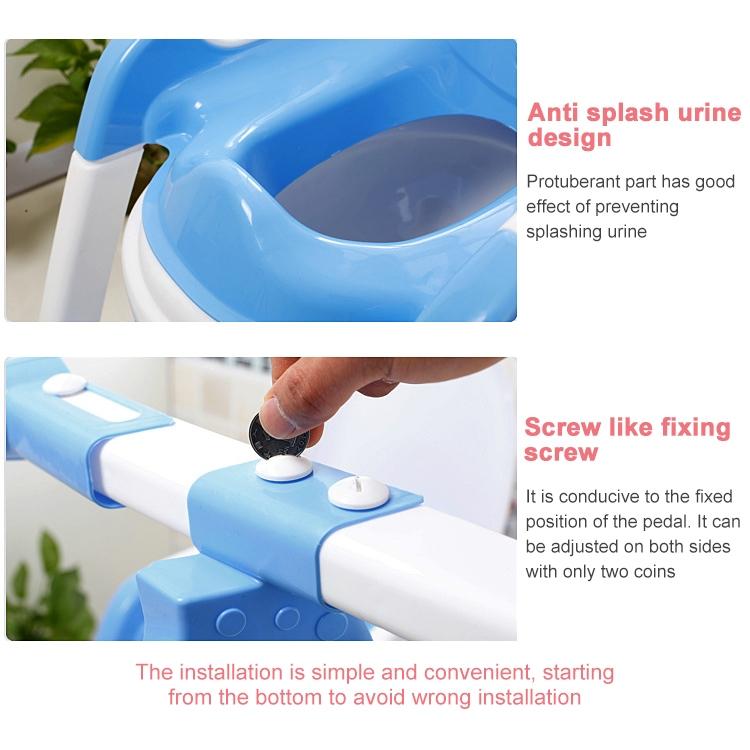 Anti splash urine design

Protuberant part has good effect of preventing splashing urine

Screw like fixing screw

It is conducive to the fixed position of the pedal. It can be adjusted on both sides with only two coins

The installation is simple and convenient, starting from the bottom to avoid wrong installation