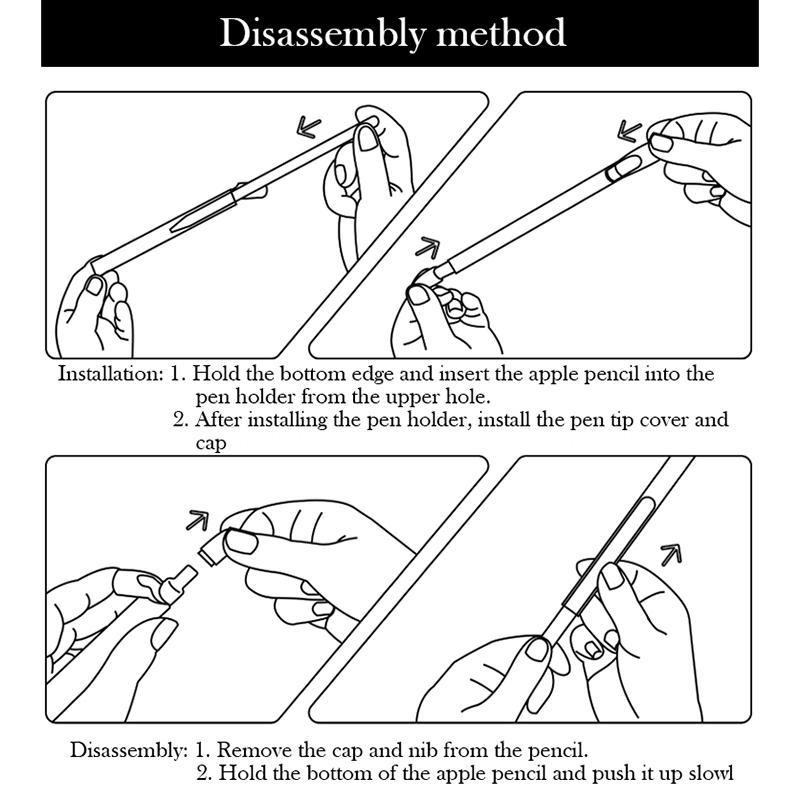 Disassembly method

Installation: 1. Hold the bottom edge and insert the apple pencil into the pen holder from the upper hole.
2. After installing the pen holder, install the pen tip cover and cap

Disassembly: 1. Remove the cap and nib from the pencil.
2. Hold the bottom of the apple pencil and push it up slowl