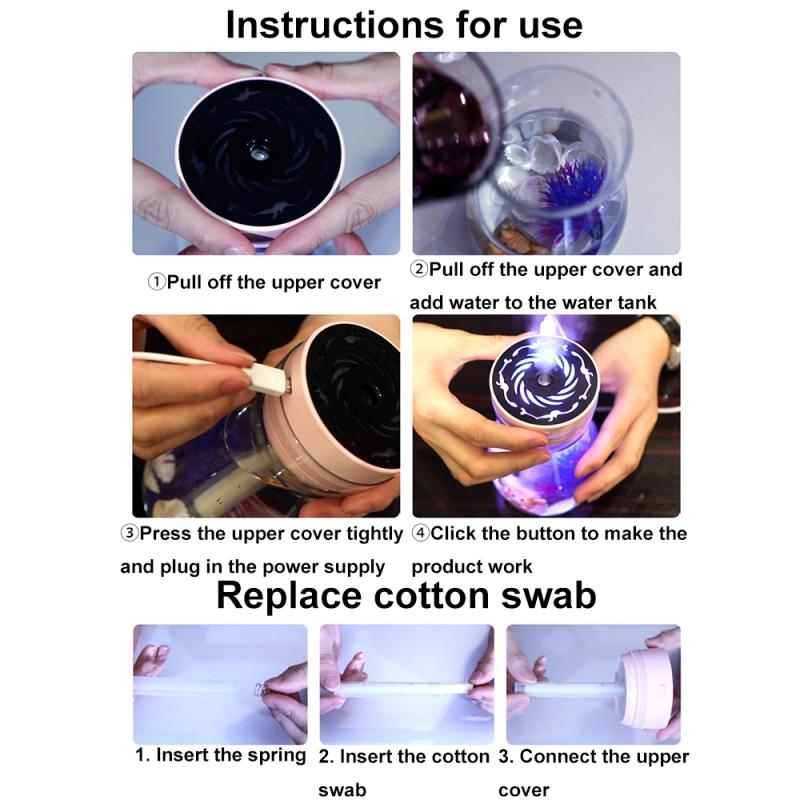 Instructions for use

①Pull off the upper cover

②Pull off the upper cover and add water to the water tank

③Press the upper cover tightly and plug in the power supply

④Click the button to make the product work

Replace cotton swab

1. Insert the spring

2. Insert the cotton swab

3. Connect the upper cover