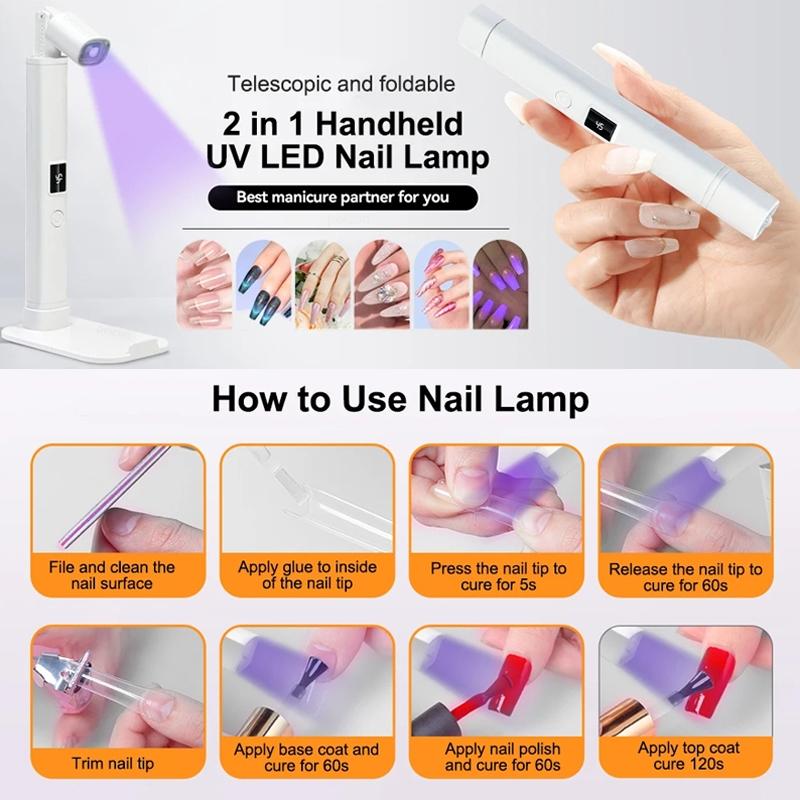 Telescopic and foldable

2 in 1 Handheld UV LED Nail Lamp

Best manicure partner for you

45

45

How to Use Nail Lamp

File and clean the nail surface

Apply glue to inside of the nail tip

Press the nail tip to cure for 5s

Release the nail tip to cure for 60s

Trim nail tip

Apply base coat and cure for 60s

Apply nail polish and cure for 60s

Apply top coat cure 120s