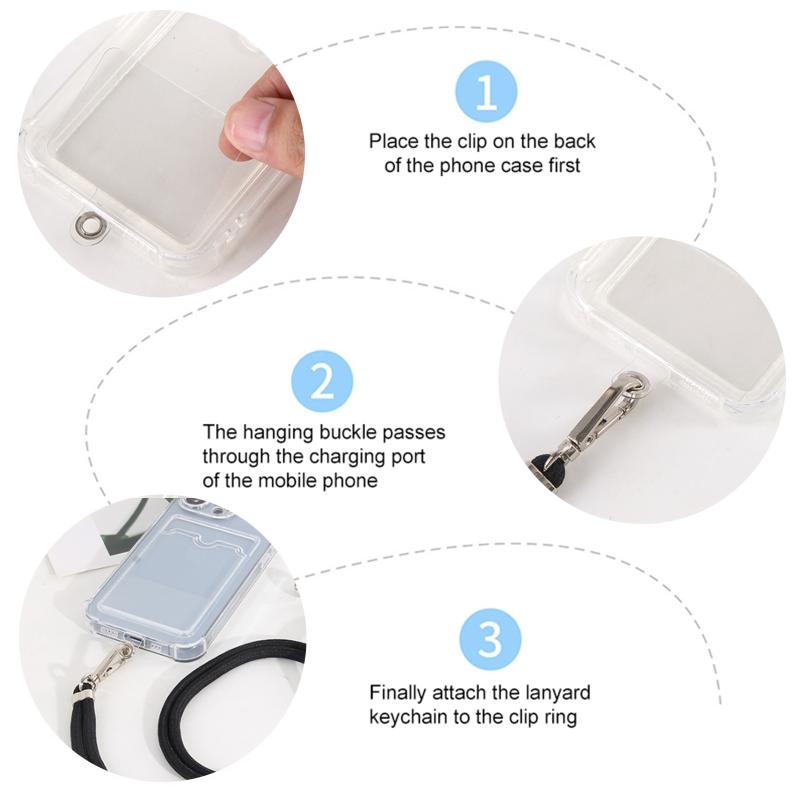 1

Place the clip on the back of the phone case first

2

The hanging buckle passes through the charging port of the mobile phone

3

Finally attach the lanyard keychain to the clip ring