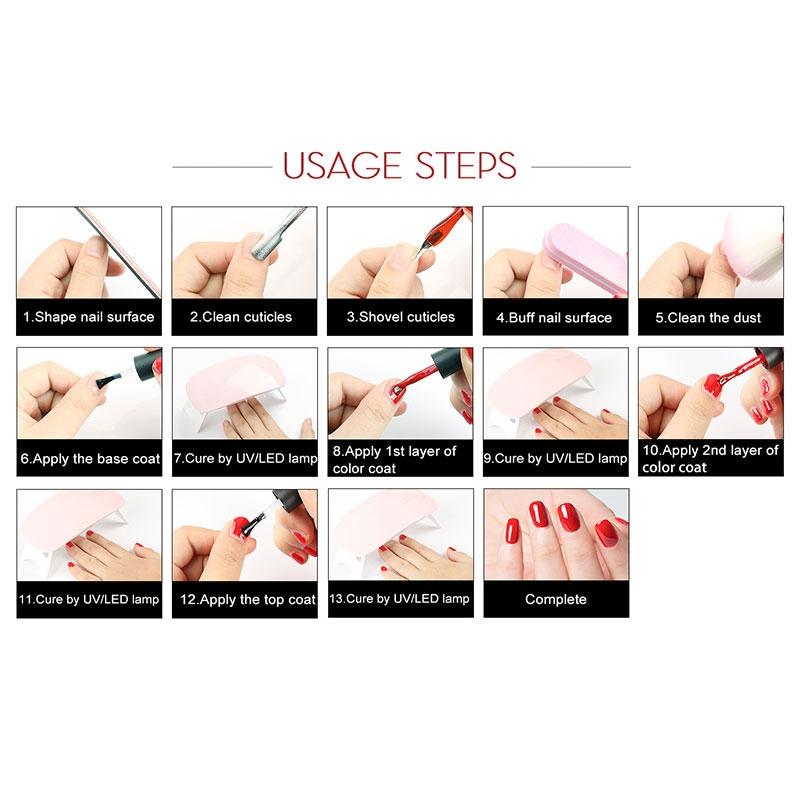 USAGE STEPS

1.Shape nail surface

2.Clean cuticles

3.Shovel cuticles

4.Buff nail surface

5.Clean the dust

6.Apply the base coat

7.Cure by UV/LED lamp

8.Apply 1st layer of color coat

9.Cure by UV/LED lamp

10.Apply 2nd layer of color coat

11.Cure by UV/LED lamp

12.Apply the top coat

13.Cure by UV/LED lamp

Complete