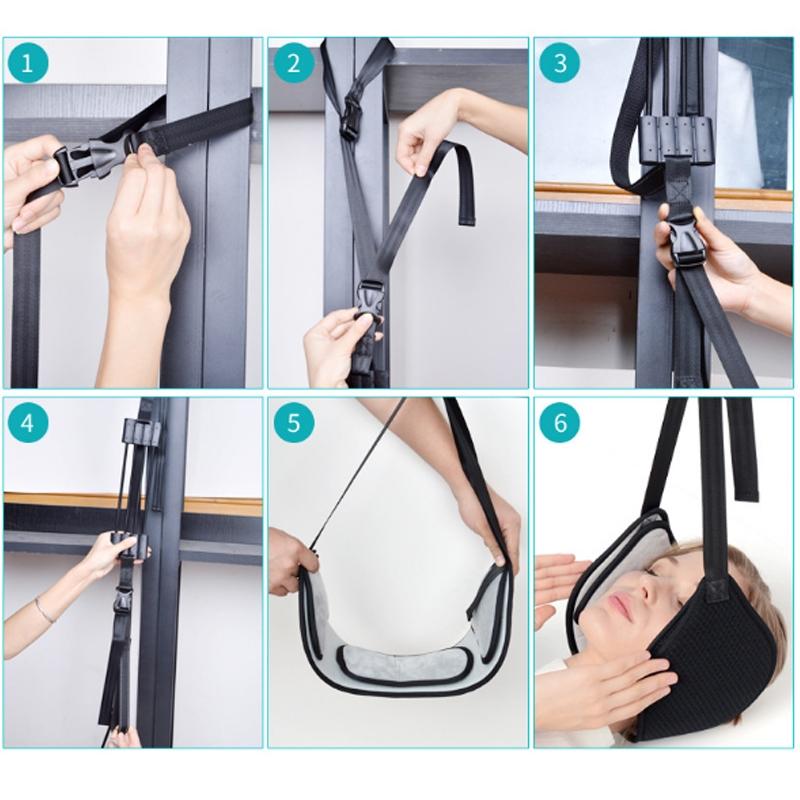 1

2

3

4

5

6