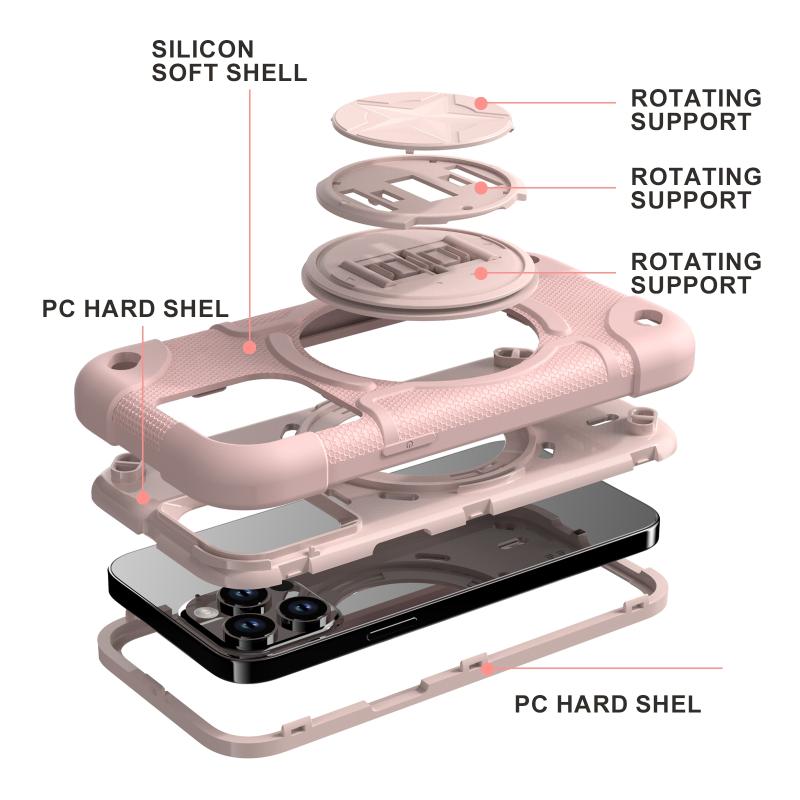 SILICON SOFT SHELL

ROTATING SUPPORT

ROTATING SUPPORT

ROTATING SUPPORT

PC HARD SHEL

PC HARD SHEL