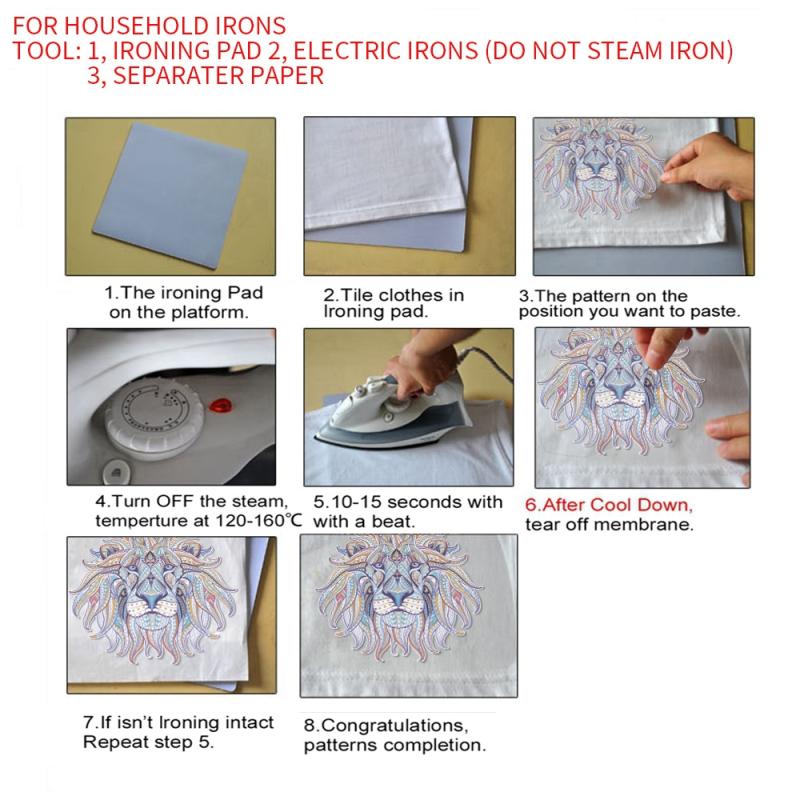 FOR HOUSEHOLD IRONS
TOOL: 1, IRONING PAD 2, ELECTRIC IRONS (DO NOT STEAM IRON)
3, SEPARATER PAPER

1.The ironing Pad on the platform.

2.Tile clothes in Ironing pad.

3.The pattern on the position you want to paste.

4.Turn OFF the steam, temperture at 120-160℃

5.10-15 seconds with with a beat.

6.After Cool Down, tear off membrane.

7.If isn't Ironing intact Repeat step 5.

8.Congratulations, patterns completion.