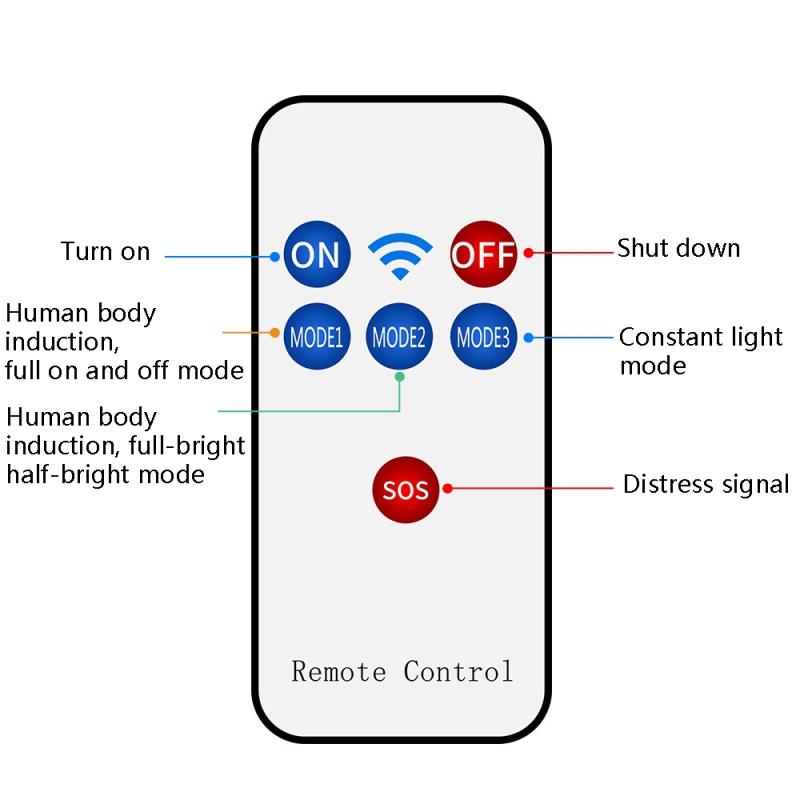 Turn on

ON

OFF

Shut down

Human body induction, full on and off mode

MODE1

MODE2

MODE3

Constant light mode

Human body induction, full-bright half-bright mode

SOS

Distress signal

Remote Control