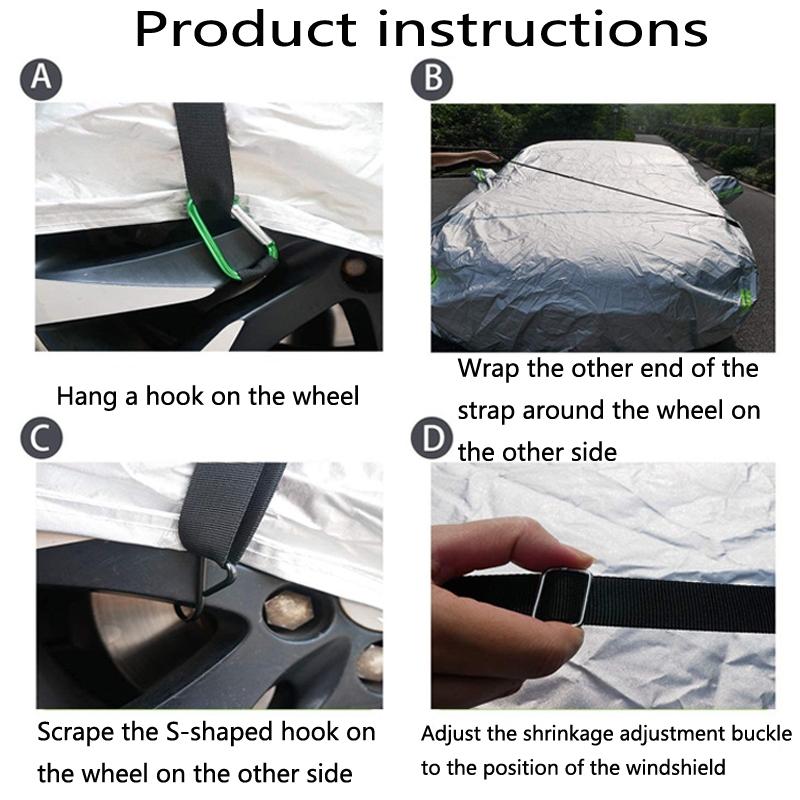 Product instructions

A

Hang a hook on the wheel

B

Wrap the other end of the strap around the wheel on the other side

C

Scrape the S-shaped hook on the wheel on the other side

D

Adjust the shrinkage adjustment buckle to the position of the windshield