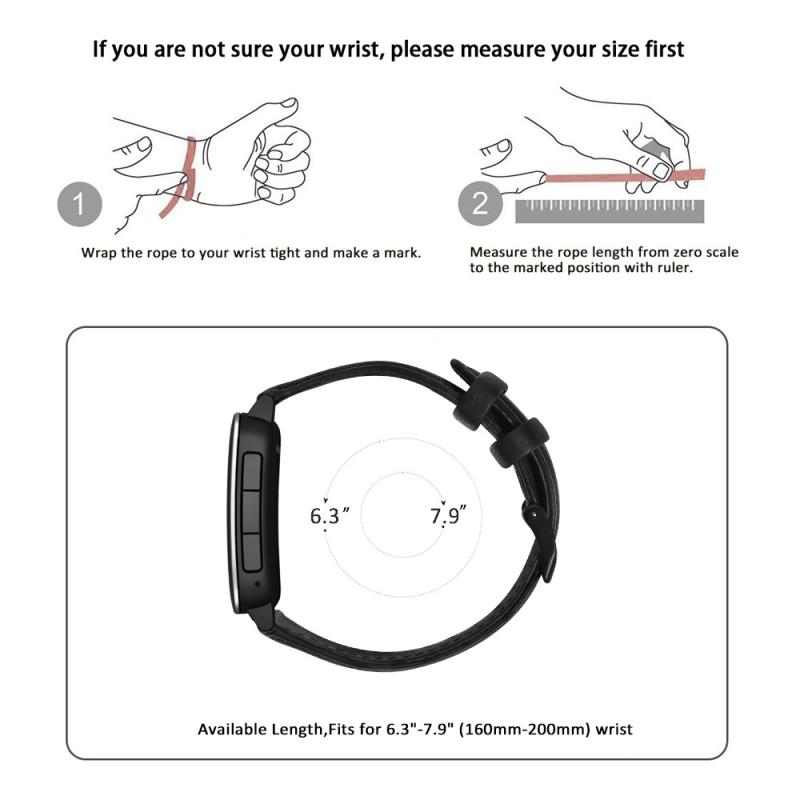 If you are not sure your wrist, please measure your size first

1

Wrap the rope to your wrist tight and make a mark.

2

Measure the rope length from zero scale to the marked position with ruler.

6.3"

7.9"

Available Length,Fits for 6.3"-7.9" (160mm-200mm) wrist