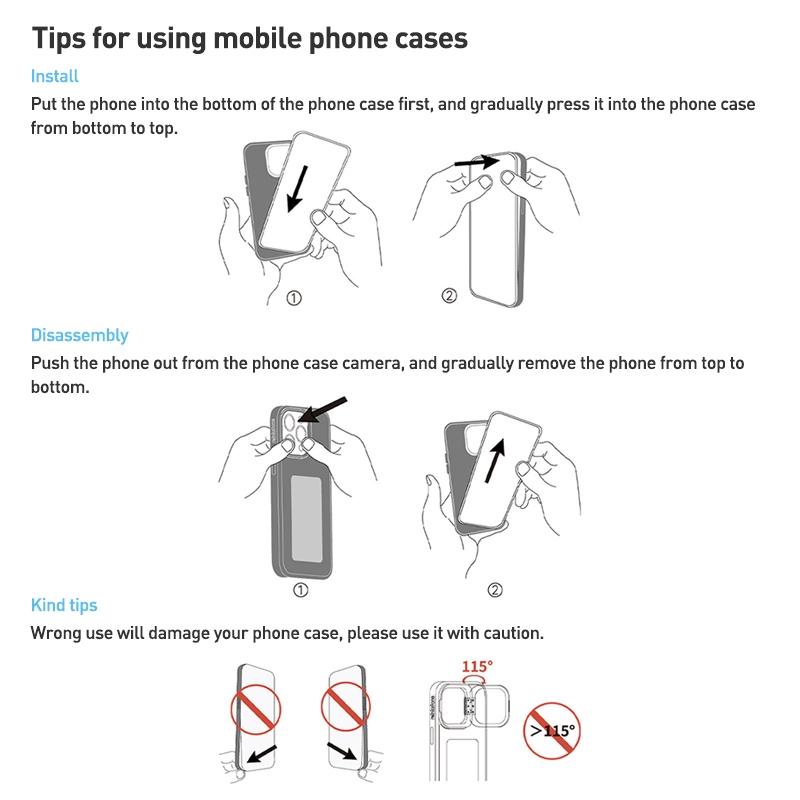 Tips for using mobile phone cases

Install

Put the phone into the bottom of the phone case first, and gradually press it into the phone case from bottom to top.

①

②

Disassembly

Push the phone out from the phone case camera, and gradually remove the phone from top to bottom.

①

②

Kind tips

Wrong use will damage your phone case, please use it with caution.

115°

>115°