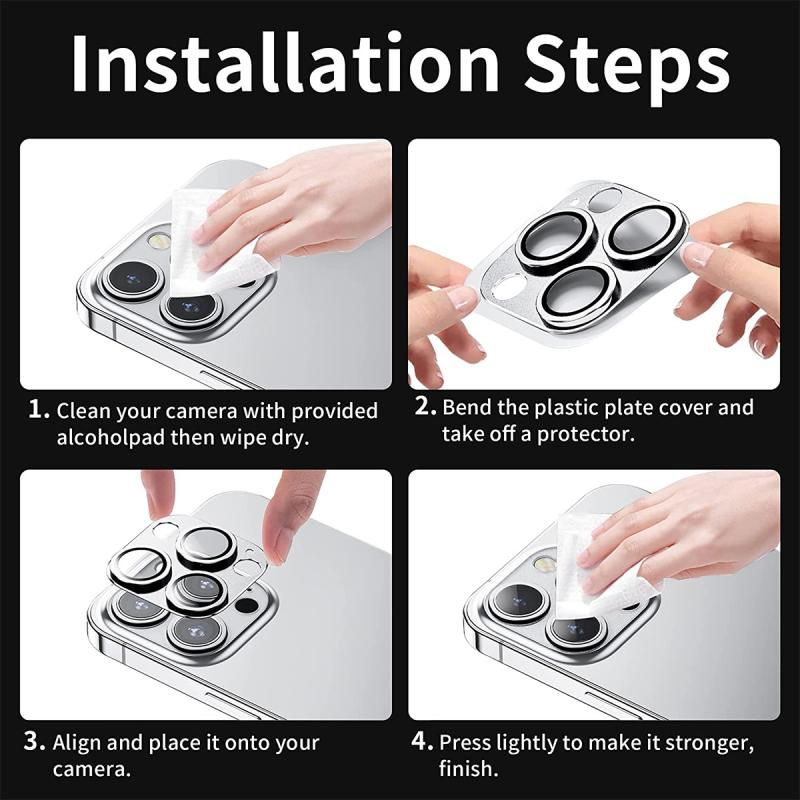 Installation Steps

1. Clean your camera with provided alcoholpad then wipe dry.

2. Bend the plastic plate cover and take off a protector.

3. Align and place it onto your camera.

4. Press lightly to make it stronger, finish.