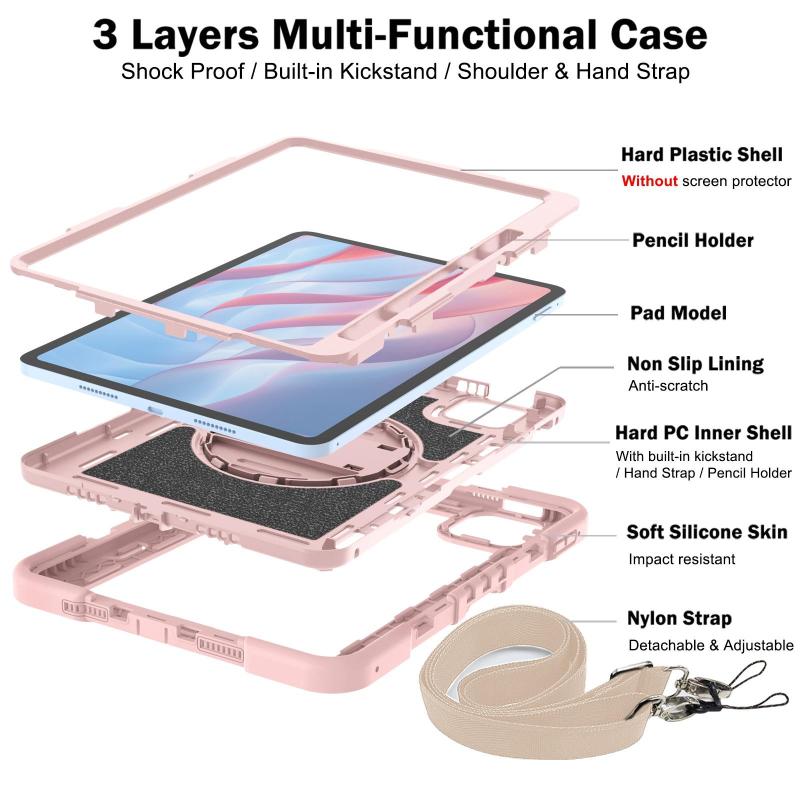 3 Layers Multi-Functional Case
Shock Proof / Built-in Kickstand / Shoulder & Hand Strap

Hard Plastic Shell
Without screen protector

Pencil Holder

Pad Model

Non Slip Lining
Anti-scratch

Hard PC Inner Shell
With built-in kickstand / Hand Strap / Pencil Holder

Soft Silicone Skin
Impact resistant

Nylon Strap
Detachable & Adjustable