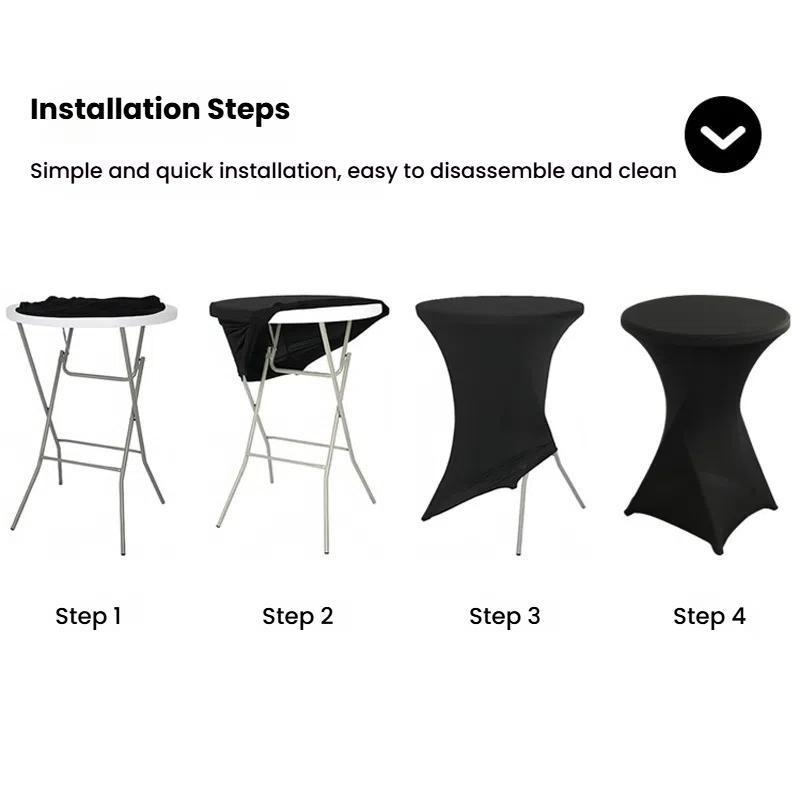 Installation Steps

Simple and quick installation, easy to disassemble and clean

Step 1

Step 2

Step 3

Step 4