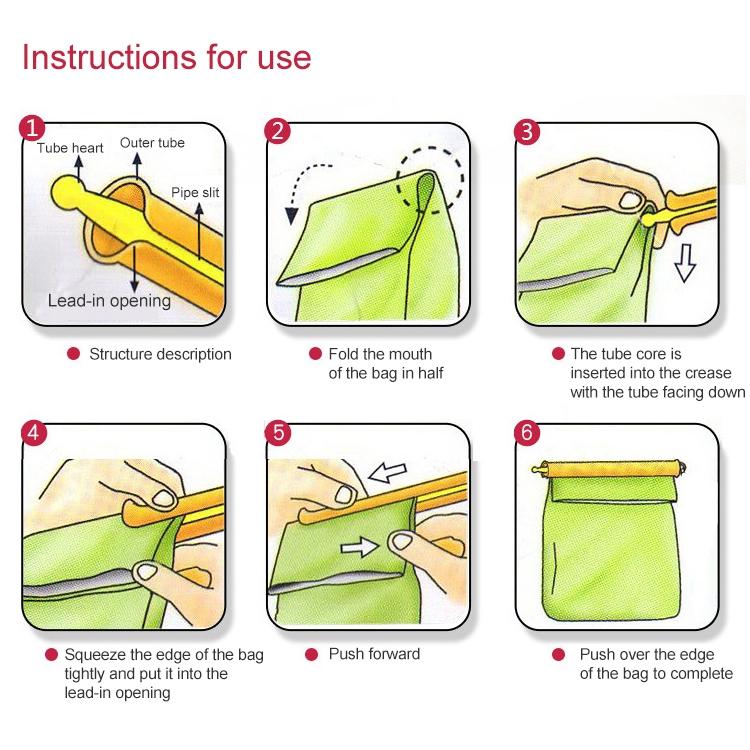 Instructions for use

1
Tube heart
Outer tube
Pipe slit
Lead-in opening

Structure description

2

Fold the mouth of the bag in half

3

The tube core is inserted into the crease with the tube facing down

4

Squeeze the edge of the bag tightly and put it into the lead-in opening

5

Push forward

6

Push over the edge of the bag to complete