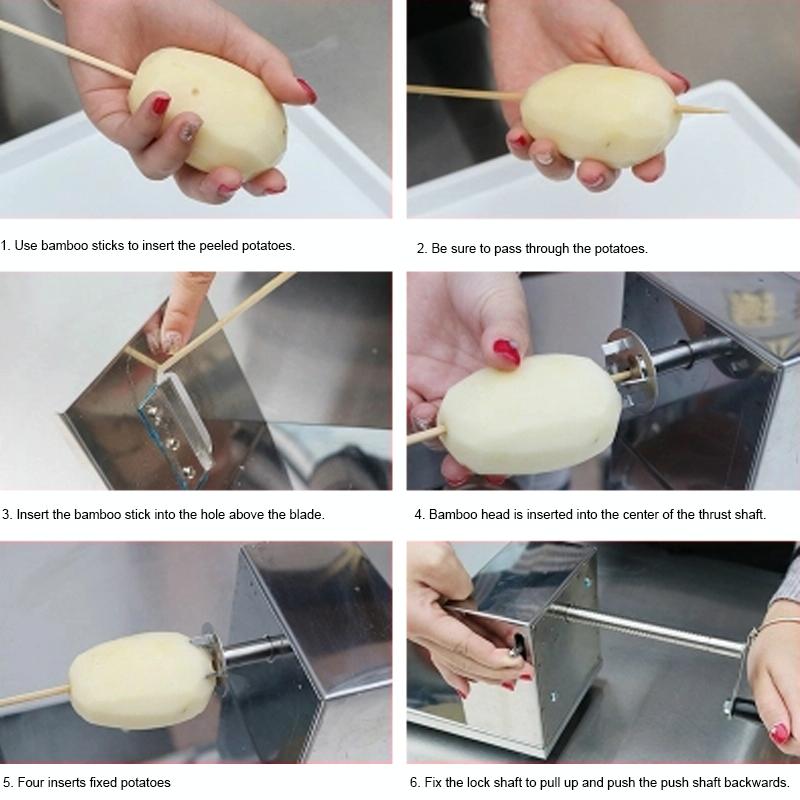 1. Use bamboo sticks to insert the peeled potatoes.

2. Be sure to pass through the potatoes.

3. Insert the bamboo stick into the hole above the blade.

4. Bamboo head is inserted into the center of the thrust shaft.

5. Four inserts fixed potatoes

6. Fix the lock shaft to pull up and push the push shaft backwards.