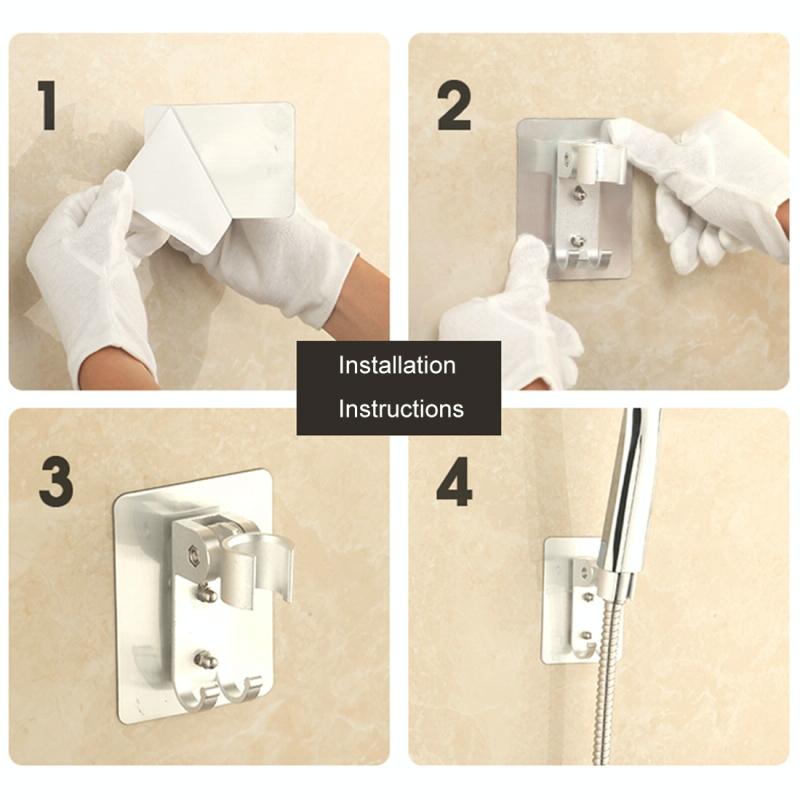 1

2

Installation

Instructions

3

4