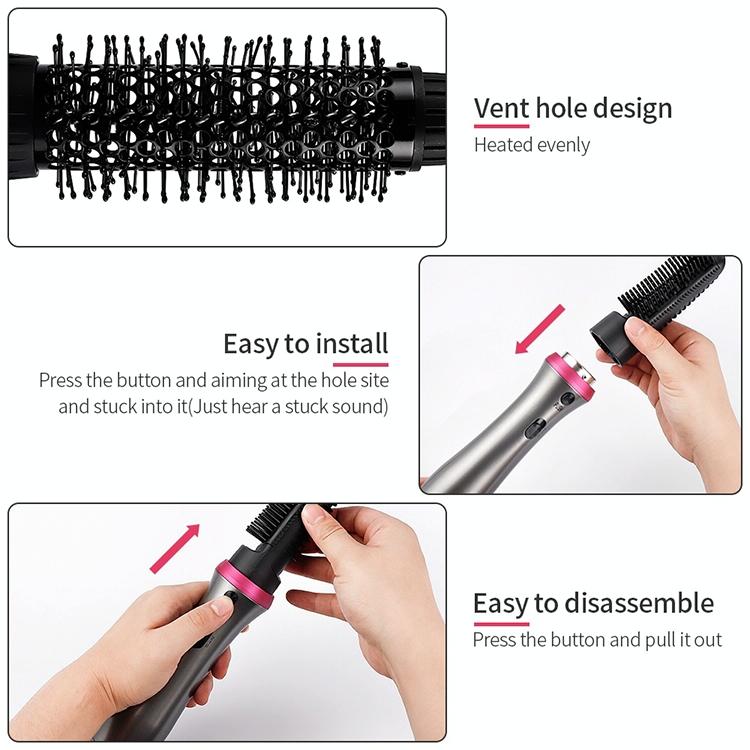 Vent hole design
Heated evenly

Easy to install
Press the button and aiming at the hole site and stuck into it(Just hear a stuck sound)

Easy to disassemble
Press the button and pull it out