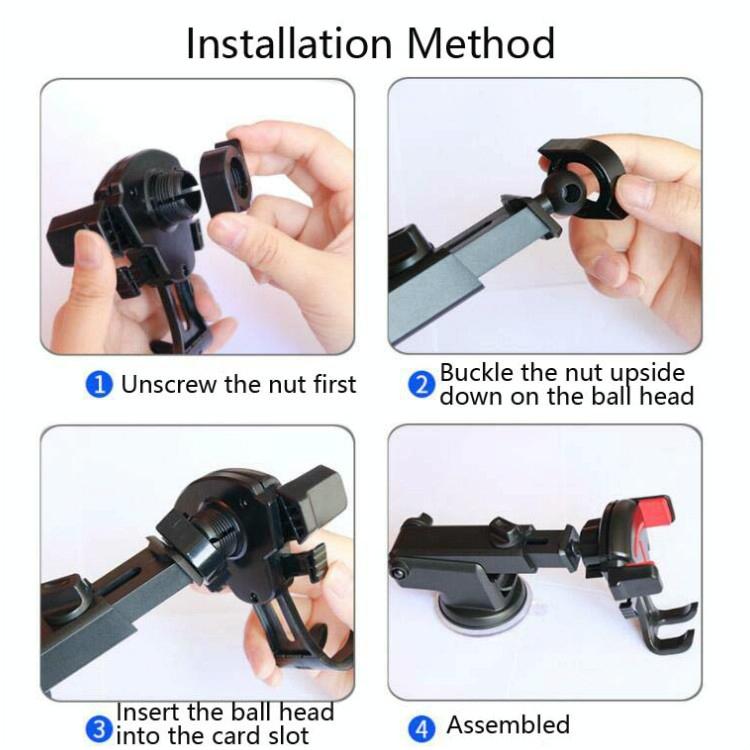 Installation Method

1 Unscrew the nut first

2 Buckle the nut upside down on the ball head

3 Insert the ball head into the card slot

4 Assembled