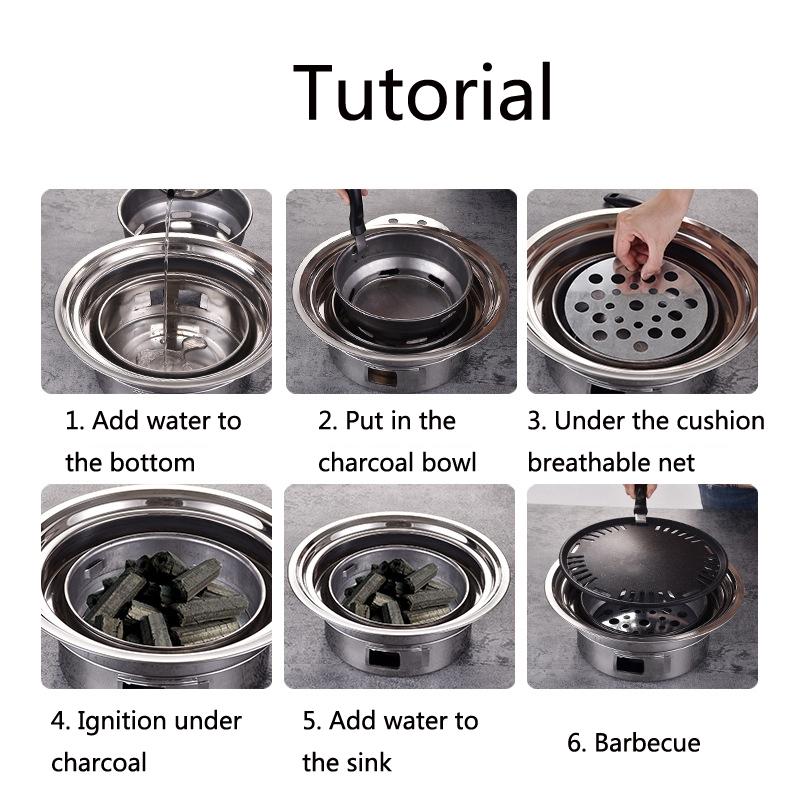 Tutorial

1. Add water to the bottom

2. Put in the charcoal bowl

3. Under the cushion breathable net

4. Ignition under charcoal

5. Add water to the sink

6. Barbecue