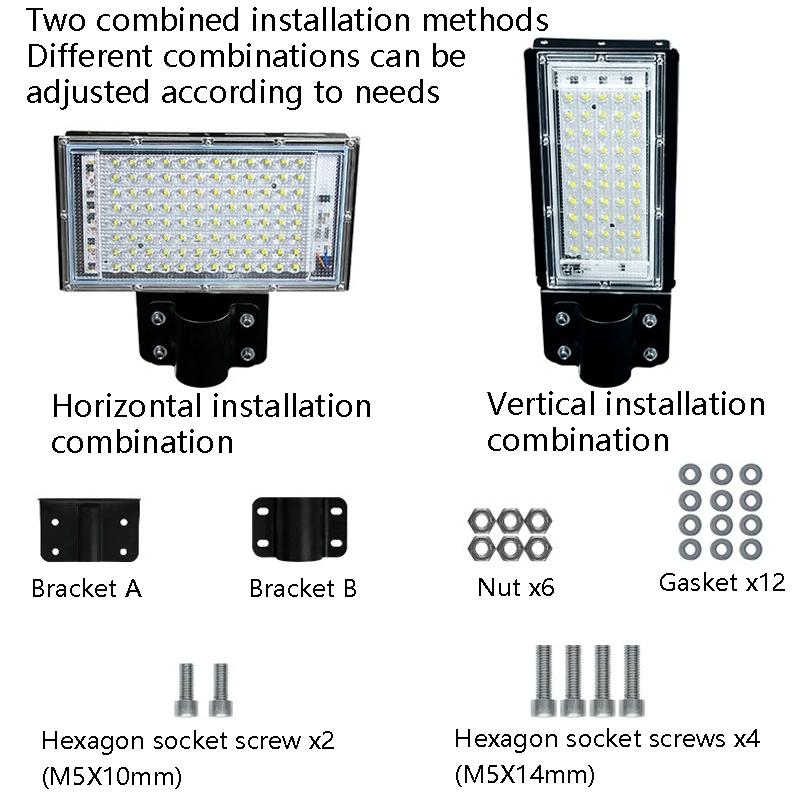 Two combined installation methods
Different combinations can be adjusted according to needs

Horizontal installation combination

Vertical installation combination

Bracket A

Bracket B

Nut x6

Gasket x12

Hexagon socket screw x2 (M5X10mm)

Hexagon socket screws x4 (M5X14mm)