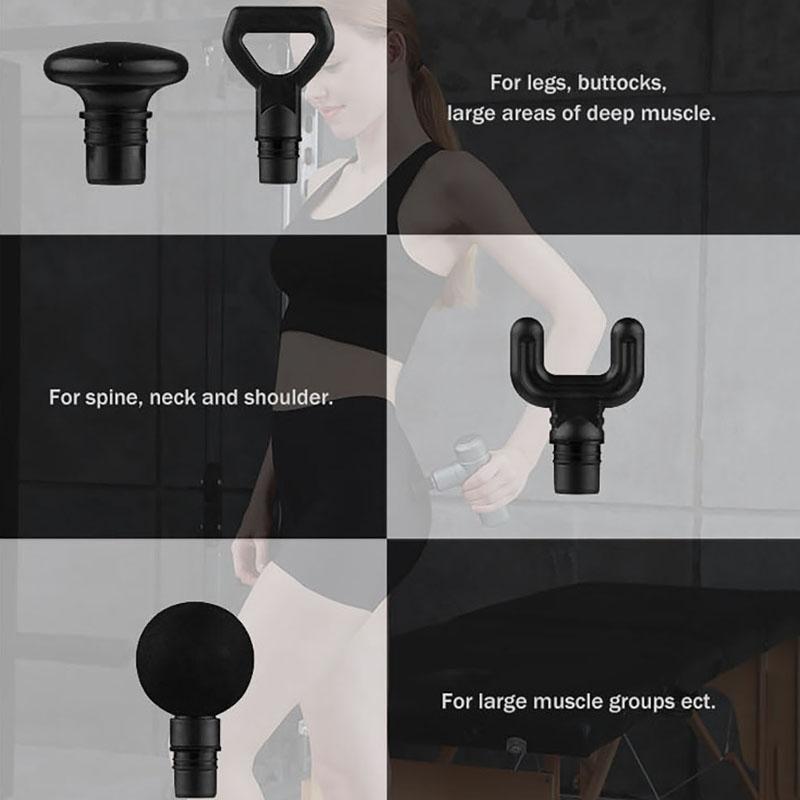 For legs, buttocks, large areas of deep muscle.

For spine, neck and shoulder.

For large muscle groups ect.