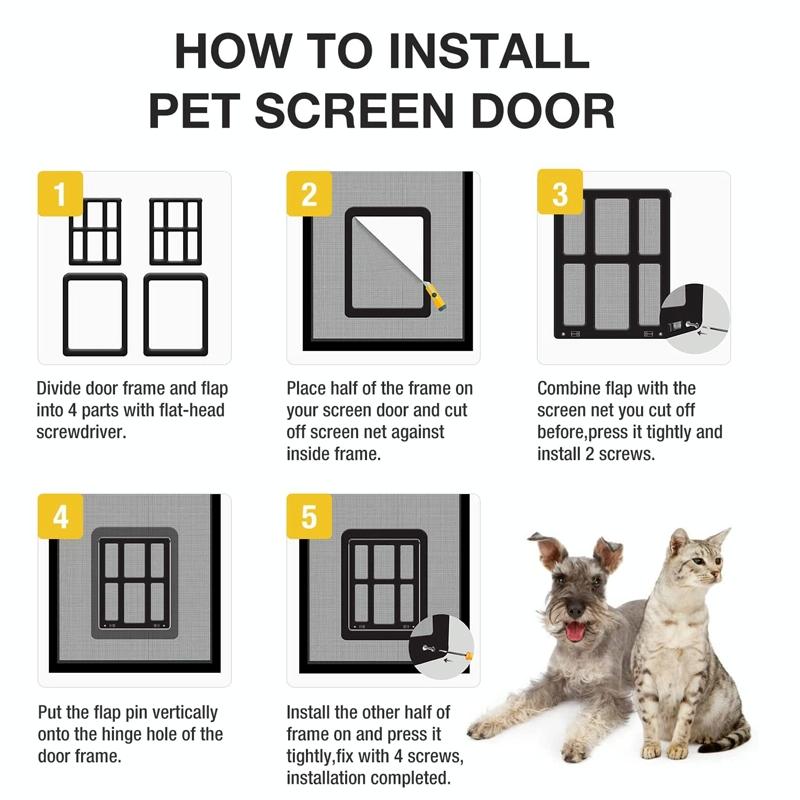 HOW TO INSTALL
PET SCREEN DOOR

1

Divide door frame and flap into 4 parts with flat-head screwdriver.

2

Place half of the frame on your screen door and cut off screen net against inside frame.

3

Combine flap with the screen net you cut off before,press it tightly and install 2 screws.

4

Put the flap pin vertically onto the hinge hole of the door frame.

5

Install the other half of frame on and press it tightly,fix with 4 screws, installation completed.