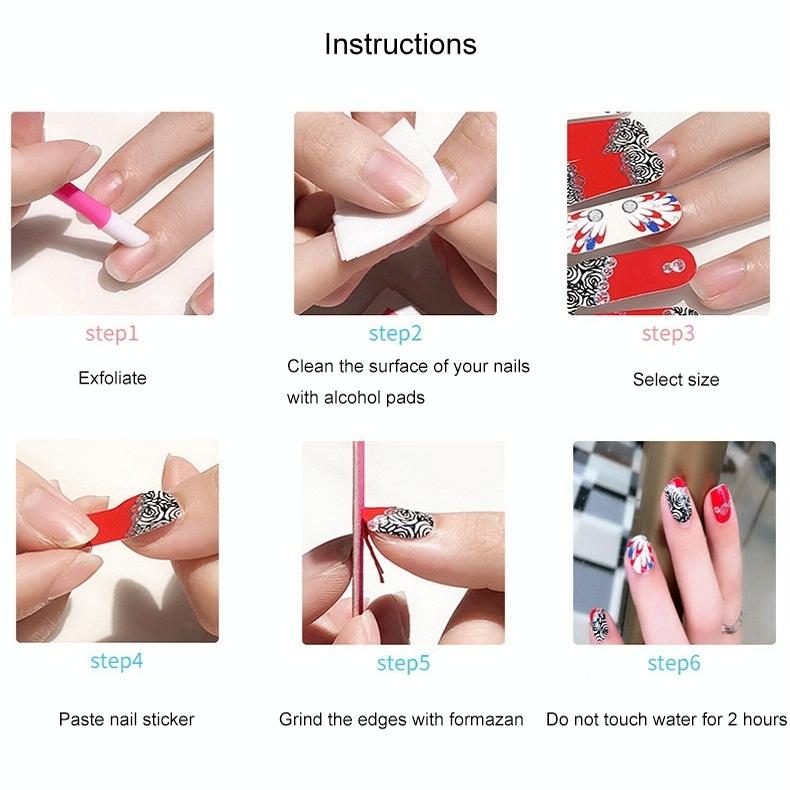 Instructions

step1

Exfoliate

step2

Clean the surface of your nails with alcohol pads

step3

Select size

step4

Paste nail sticker

step5

Grind the edges with formazan

step6

Do not touch water for 2 hours