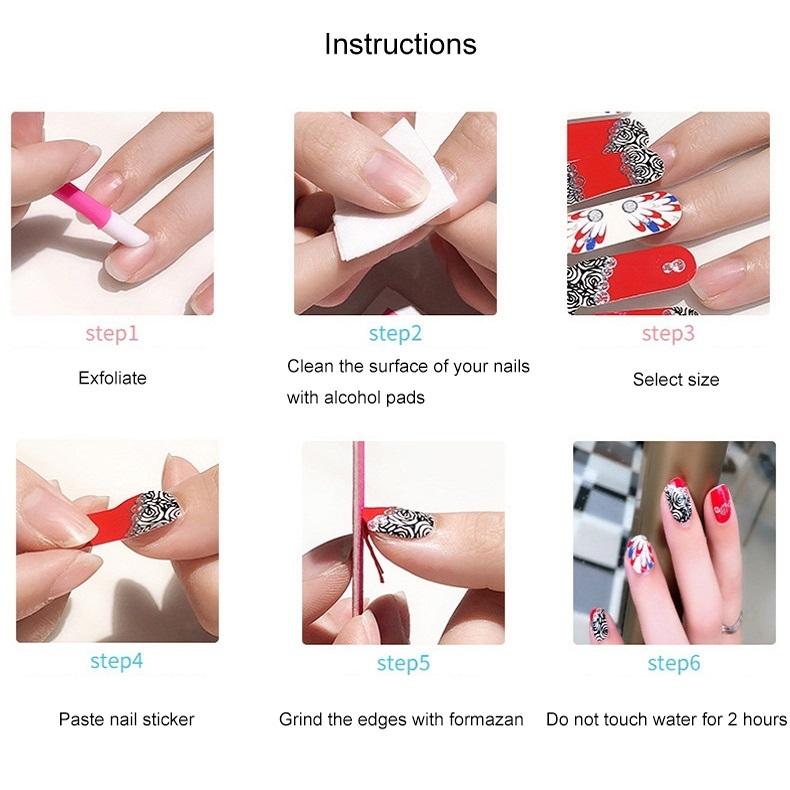 Instructions

step1

Exfoliate

step2

Clean the surface of your nails with alcohol pads

step3

Select size

step4

Paste nail sticker

step5

Grind the edges with formazan

step6

Do not touch water for 2 hours