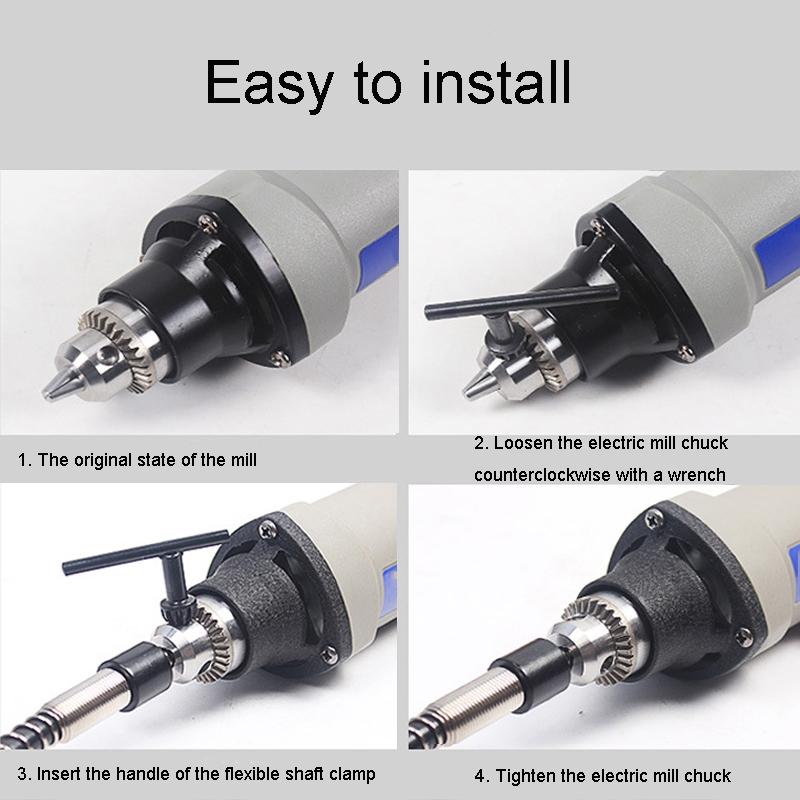 Easy to install

1. The original state of the mill

2. Loosen the electric mill chuck counterclockwise with a wrench

3. Insert the handle of the flexible shaft clamp

4. Tighten the electric mill chuck