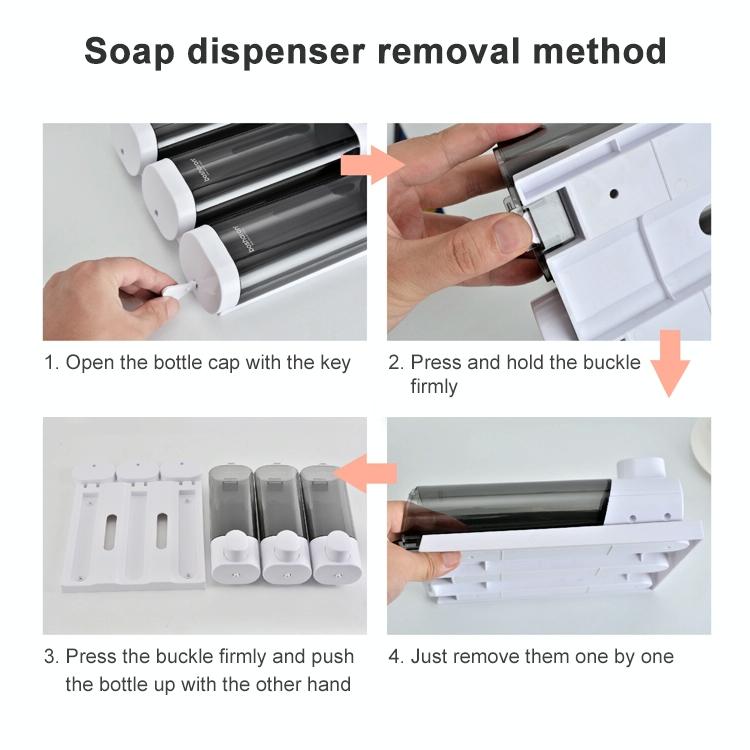 Soap dispenser removal method

1. Open the bottle cap with the key

2. Press and hold the buckle firmly

3. Press the buckle firmly and push the bottle up with the other hand

4. Just remove them one by one