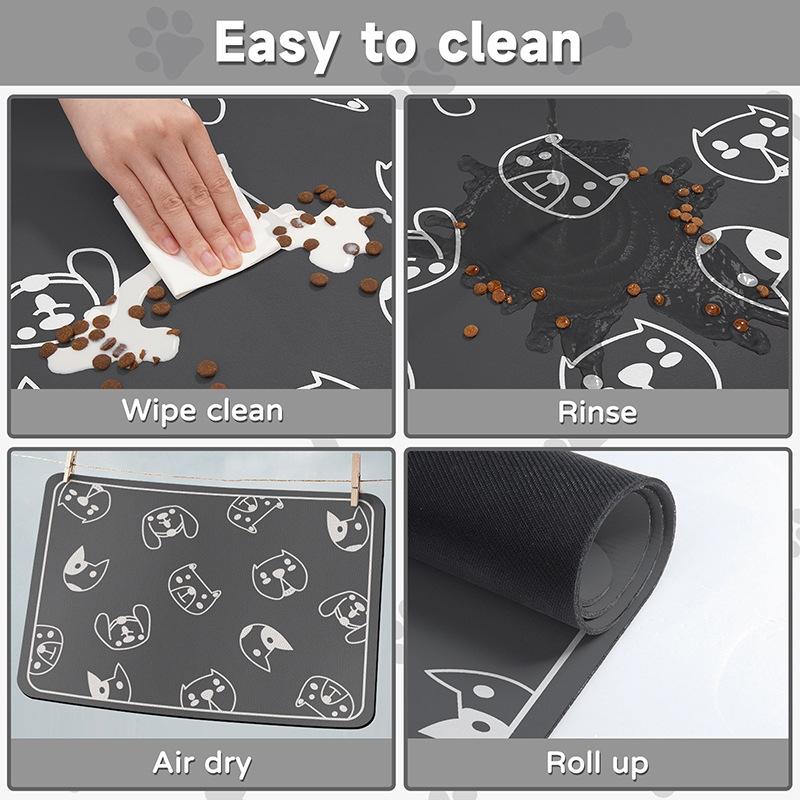 Easy to clean

Wipe clean

Rinse

Air dry

Roll up