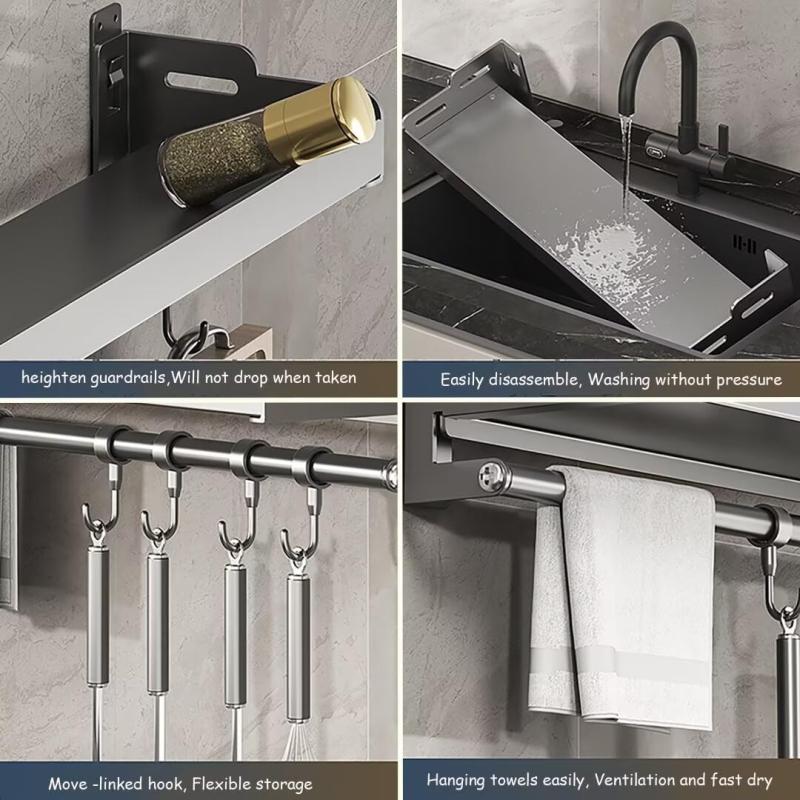 heighten guardrails,Will not drop when taken

Easily disassemble, Washing without pressure

Move -linked hook, Flexible storage

Hanging towels easily, Ventilation and fast dry