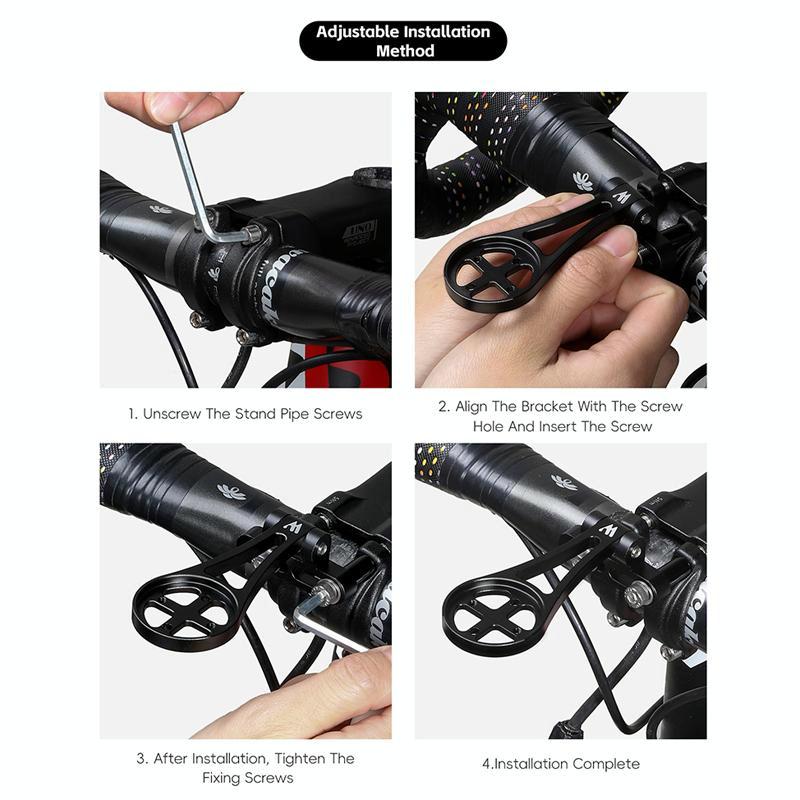 Adjustable Installation Method

1. Unscrew The Stand Pipe Screws

2. Align The Bracket With The Screw Hole And Insert The Screw

3. After Installation, Tighten The Fixing Screws

4.Installation Complete