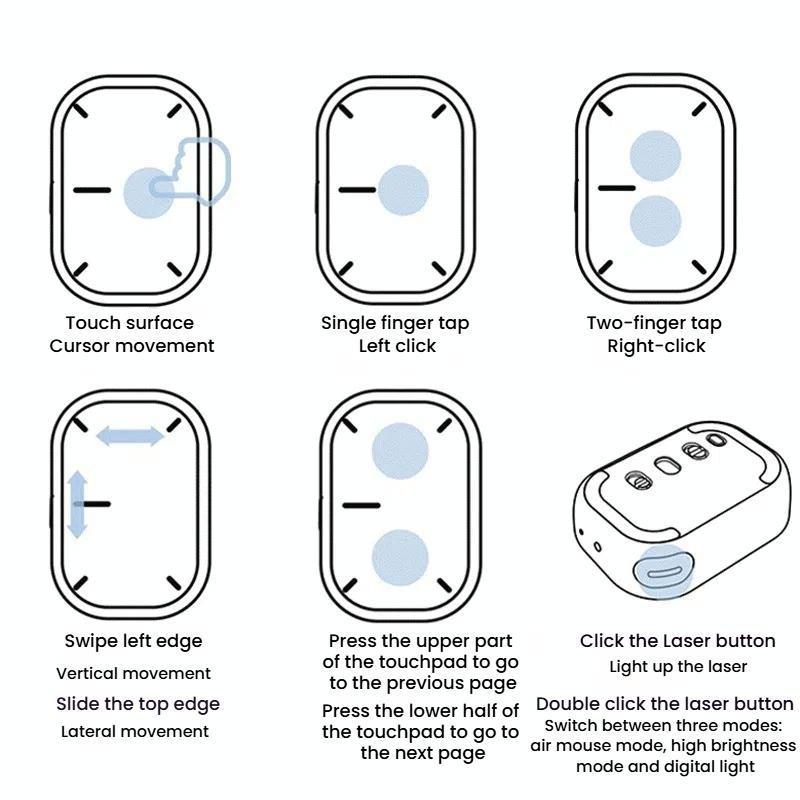 Touch surface
Cursor movement

Single finger tap
Left click

Two-finger tap
Right-click

Swipe left edge
Vertical movement
Slide the top edge
Lateral movement

Press the upper part of the touchpad to go to the previous page
Press the lower half of the touchpad to go to the next page

Click the Laser button
Light up the laser
Double click the laser button
Switch between three modes: air mouse mode, high brightness mode and digital light