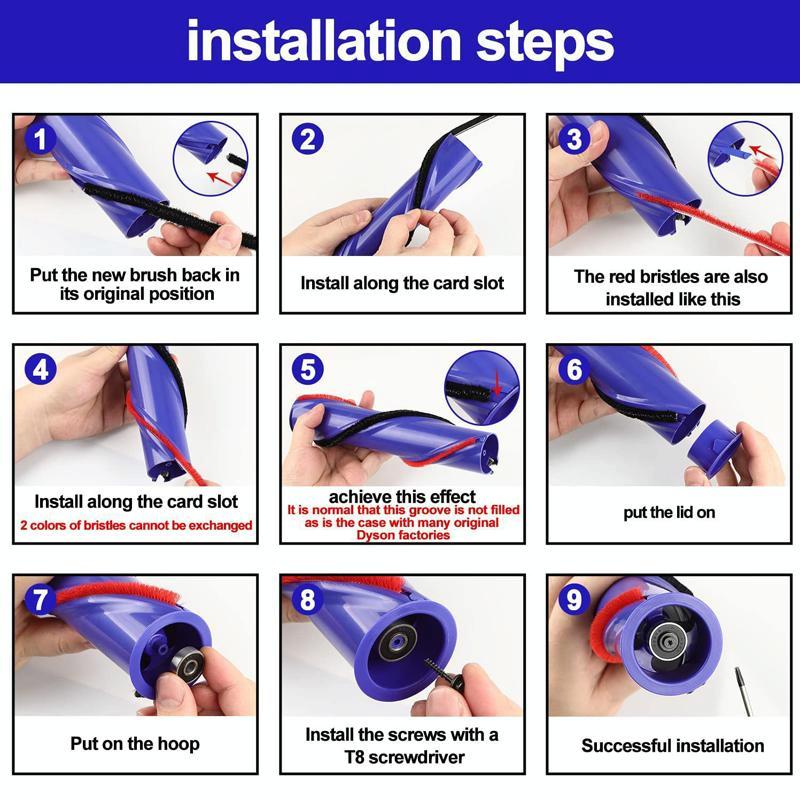 installation steps

1
Put the new brush back in its original position

2
Install along the card slot

3
The red bristles are also installed like this

4
Install along the card slot
2 colors of bristles cannot be exchanged

5
achieve this effect
It is normal that this groove is not filled as is the case with many original Dyson factories

6
put the lid on

7
Put on the hoop

8
Install the screws with a T8 screwdriver

9
Successful installation