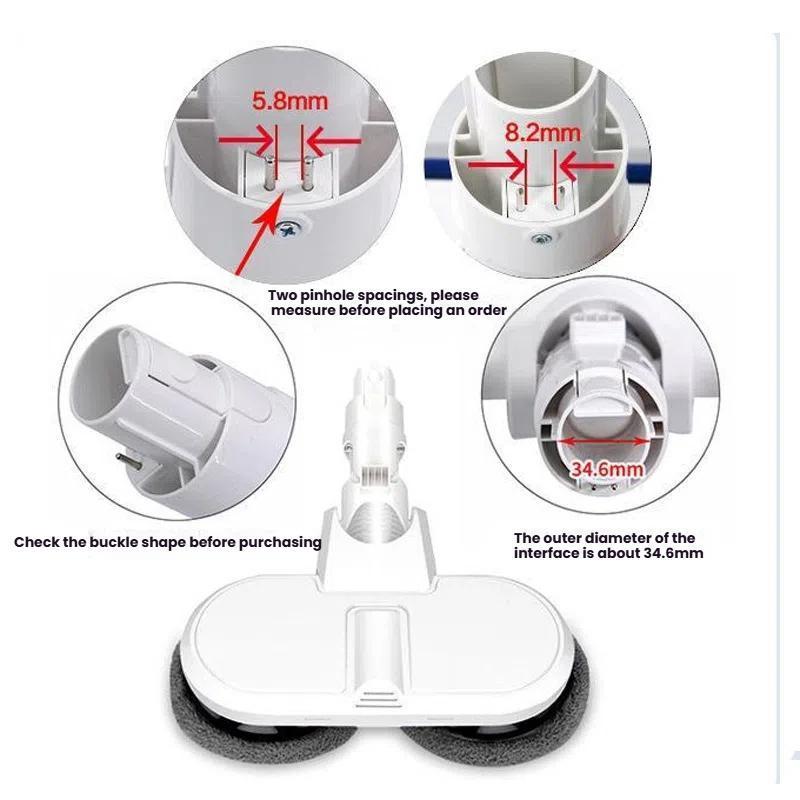 5.8mm

8.2mm

Two pinhole spacings, please measure before placing an order

34.6mm

Check the buckle shape before purchasing

The outer diameter of the interface is about 34.6mm