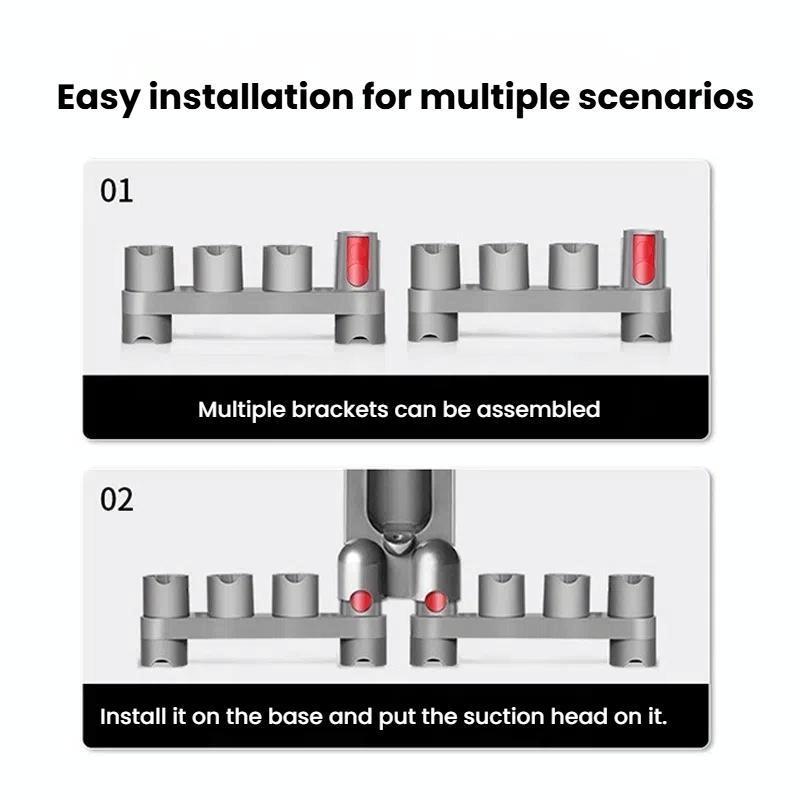 Easy installation for multiple scenarios

01

Multiple brackets can be assembled

02

Install it on the base and put the suction head on it.