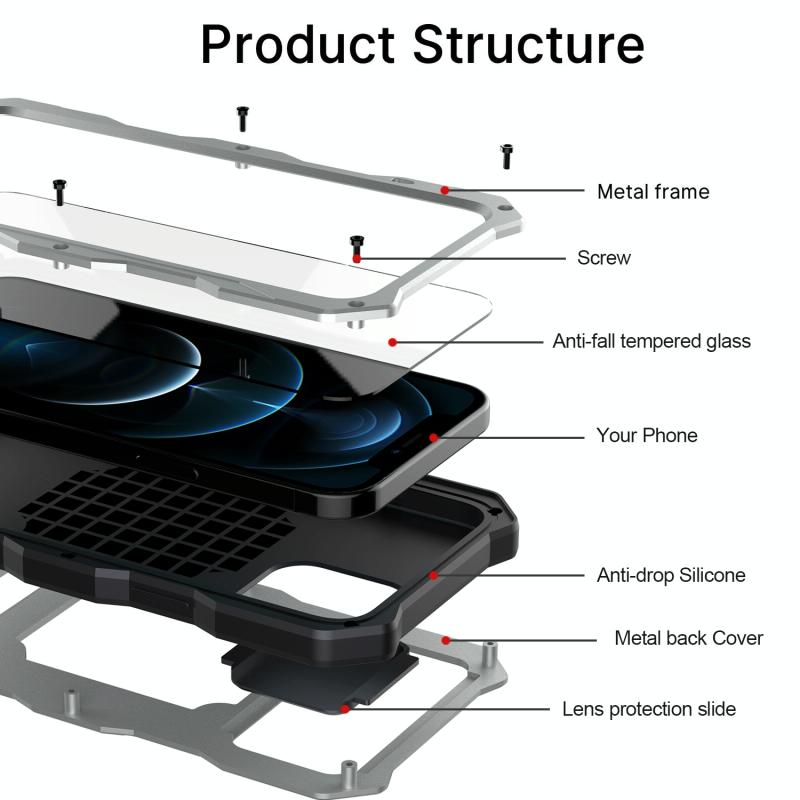 Product Structure

Metal frame

Screw

Anti-fall tempered glass

Your Phone

Anti-drop Silicone

Metal back Cover

Lens protection slide