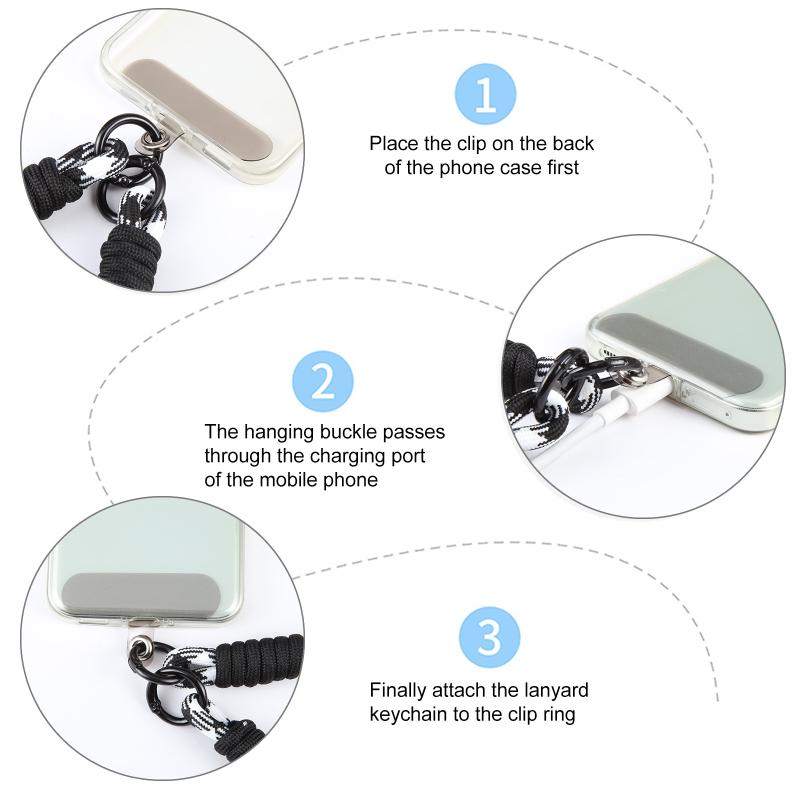 1

Place the clip on the back of the phone case first

2

The hanging buckle passes through the charging port of the mobile phone

3

Finally attach the lanyard keychain to the clip ring