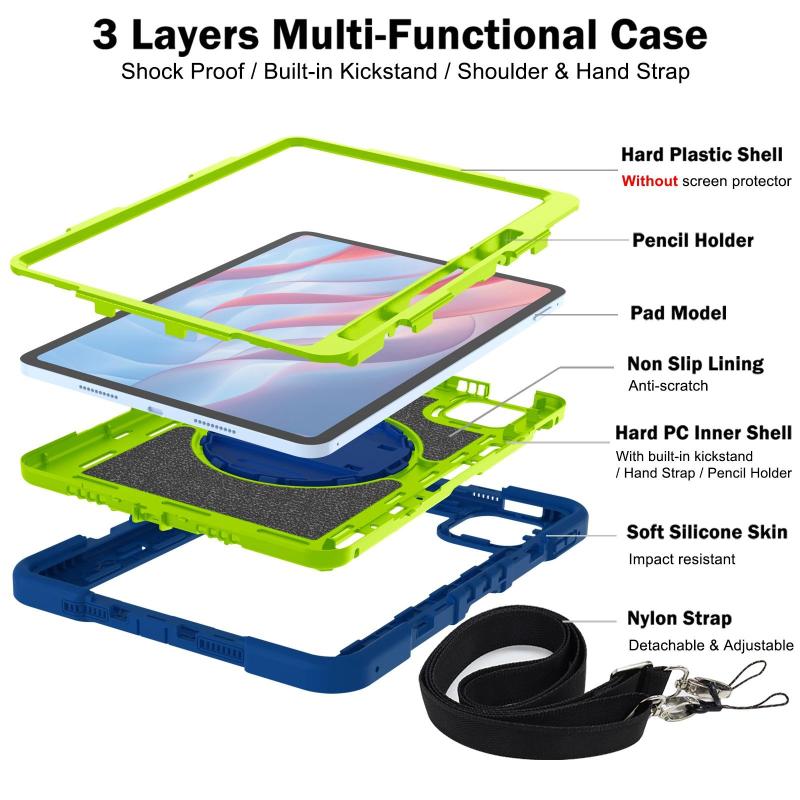 3 Layers Multi-Functional Case
Shock Proof / Built-in Kickstand / Shoulder & Hand Strap

Hard Plastic Shell
Without screen protector

Pencil Holder

Pad Model

Non Slip Lining
Anti-scratch

Hard PC Inner Shell
With built-in kickstand / Hand Strap / Pencil Holder

Soft Silicone Skin
Impact resistant

Nylon Strap
Detachable & Adjustable