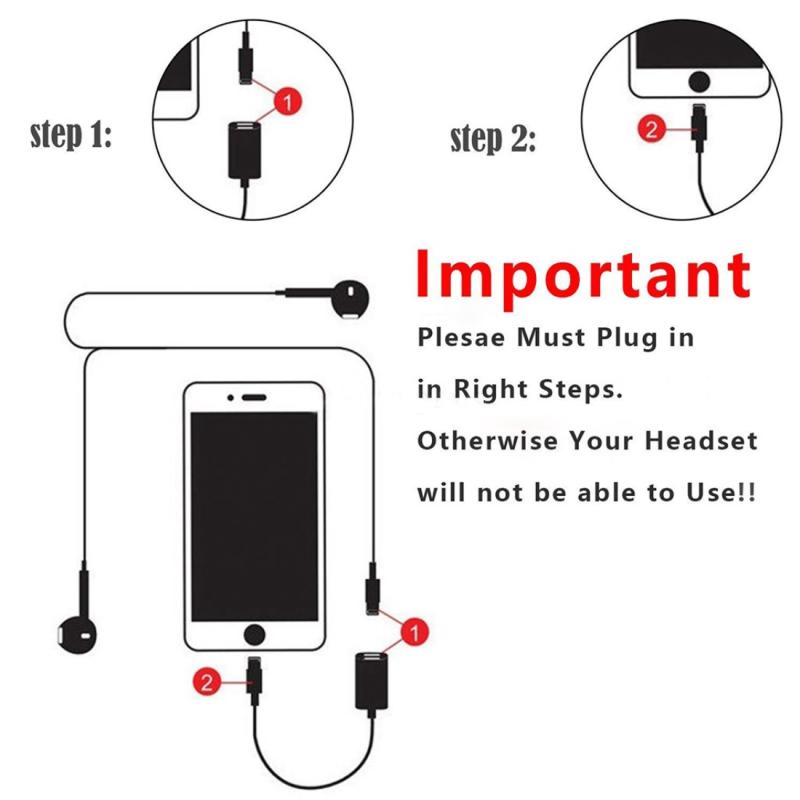 step 1:

1

step 2:

2

Important

Plesae Must Plug in in Right Steps. Otherwise Your Headset will not be able to Use!!

1

2