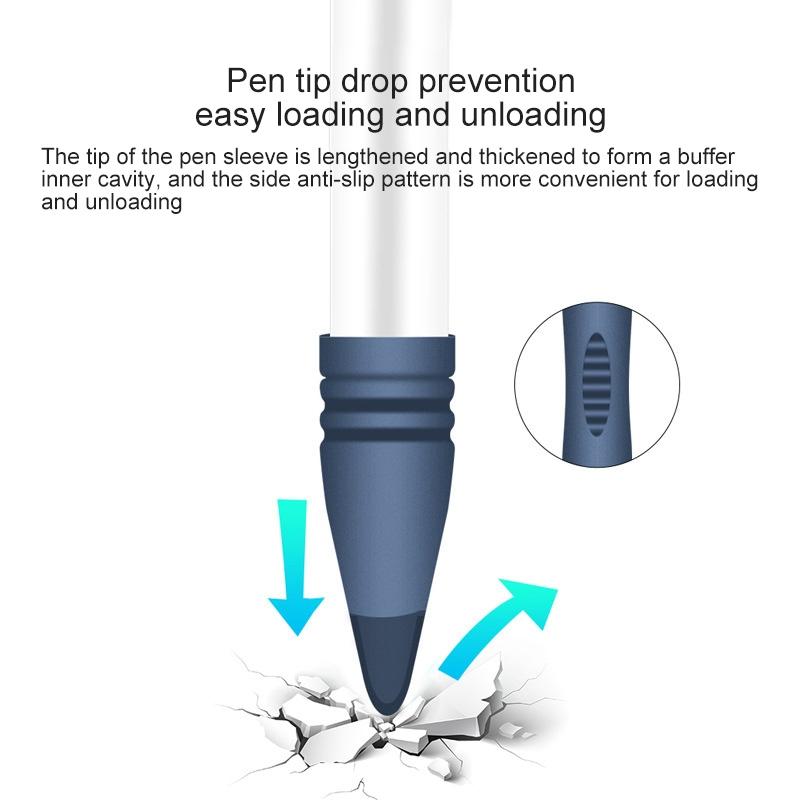 Pen tip drop prevention
easy loading and unloading

The tip of the pen sleeve is lengthened and thickened to form a buffer inner cavity, and the side anti-slip pattern is more convenient for loading and unloading