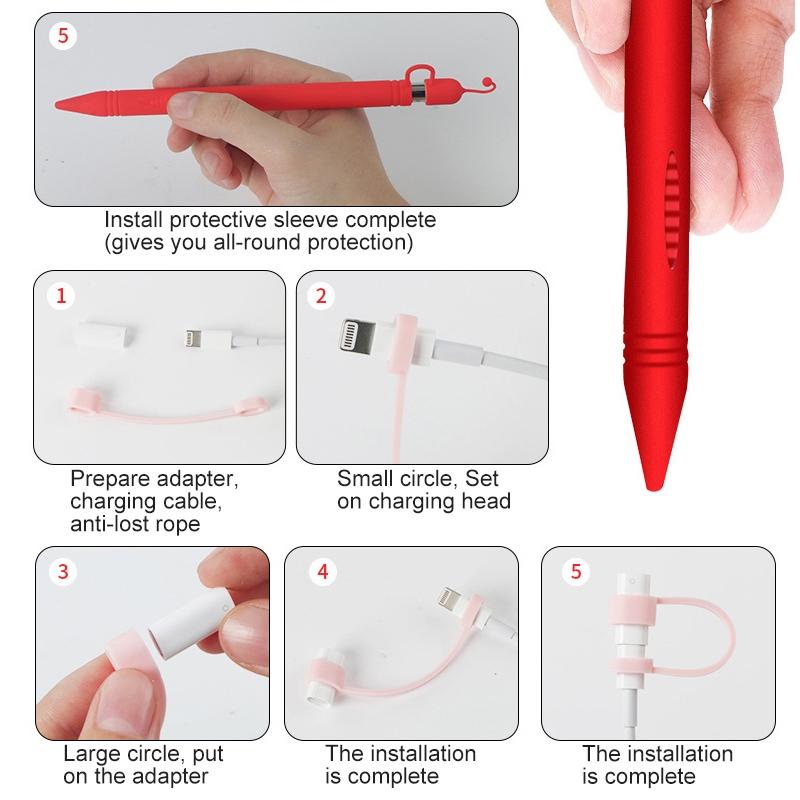 5

Install protective sleeve complete (gives you all-round protection)

1

Prepare adapter, charging cable, anti-lost rope

2

Small circle, Set on charging head

3

Large circle, put on the adapter

4

The installation is complete

5

The installation is complete