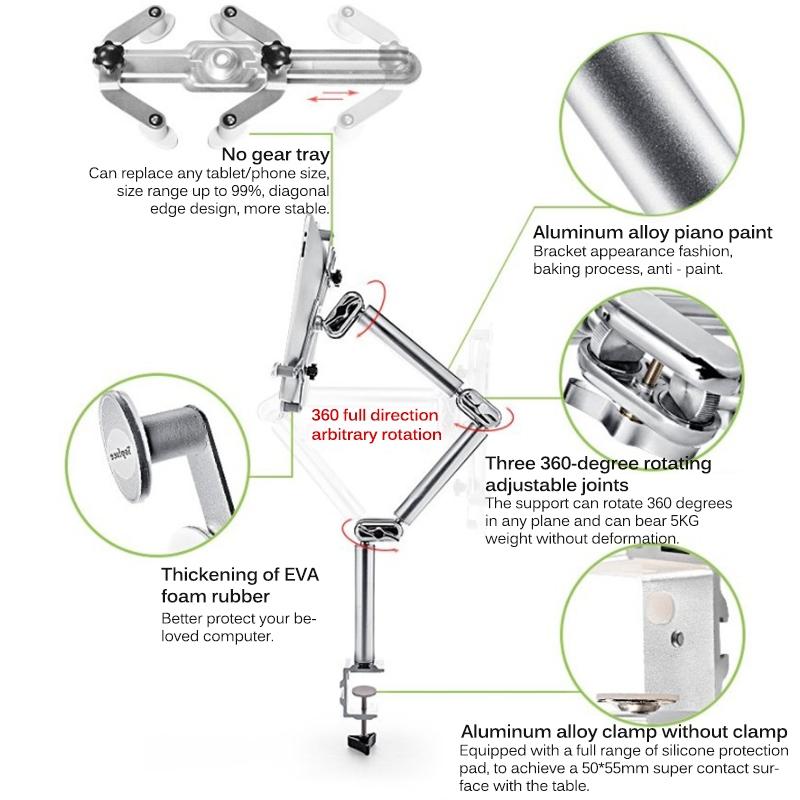 No gear tray
Can replace any tablet/phone size, size range up to 99%, diagonal edge design, more stable.

Aluminum alloy piano paint
Bracket appearance fashion, baking process, anti - paint.

360 full direction arbitrary rotation

Three 360-degree rotating adjustable joints
The support can rotate 360 degrees in any plane and can bear 5KG weight without deformation.

Thickening of EVA foam rubber
Better protect your beloved computer.

Aluminum alloy clamp without clamp
Equipped with a full range of silicone protection pad, to achieve a 50*55mm super contact surface with the table.