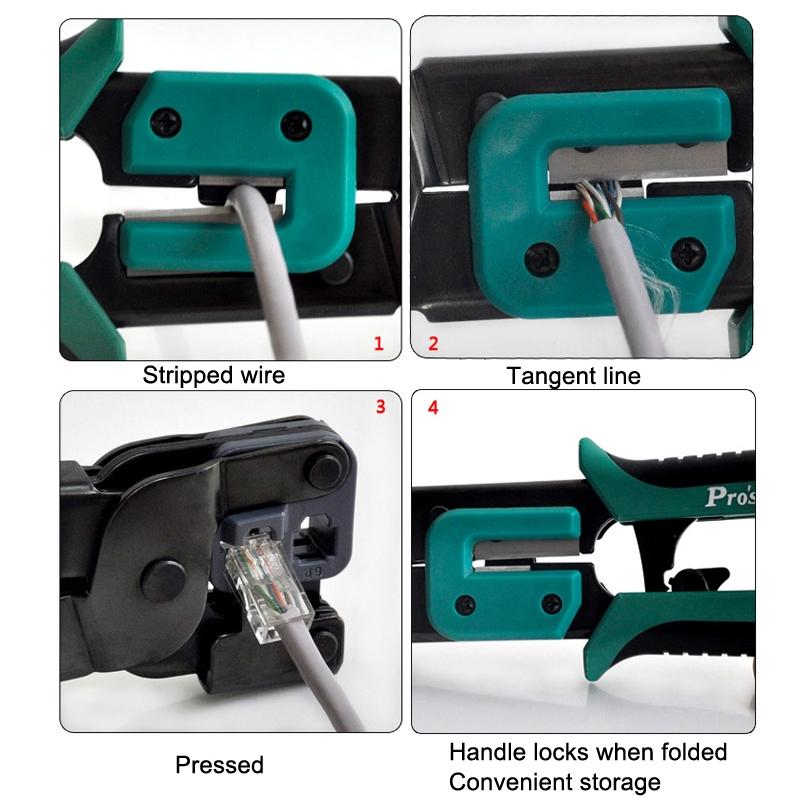 1

Stripped wire

2

Tangent line

3

6P

Pressed

4

Pro's

Handle locks when folded
Convenient storage