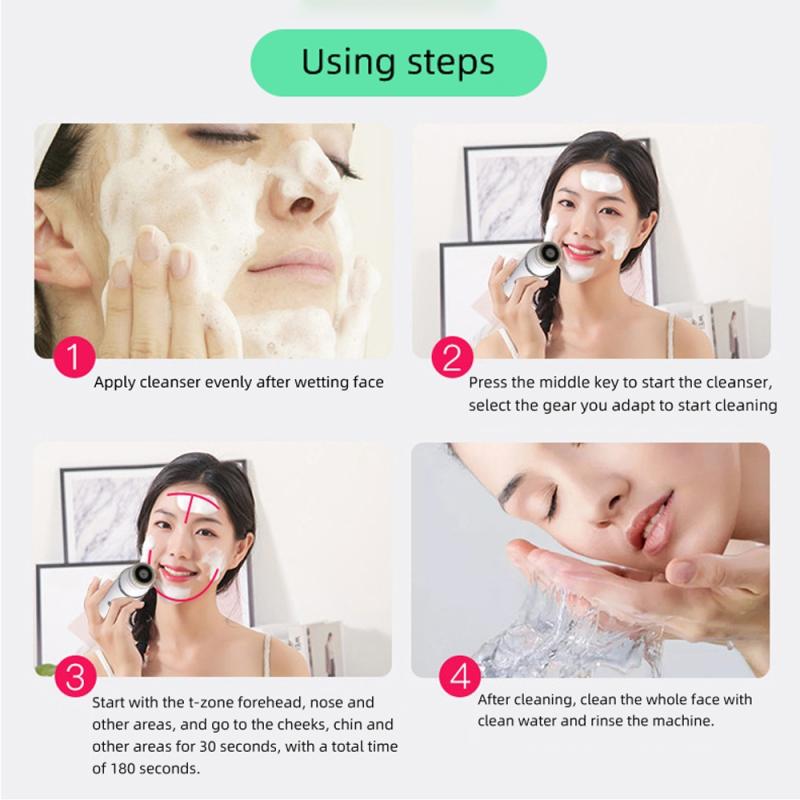 Using steps

1
Apply cleanser evenly after wetting face

2
Press the middle key to start the cleanser, select the gear you adapt to start cleaning

3
Start with the t-zone forehead, nose and other areas, and go to the cheeks, chin and other areas for 30 seconds, with a total time of 180 seconds.

4
After cleaning, clean the whole face with clean water and rinse the machine.