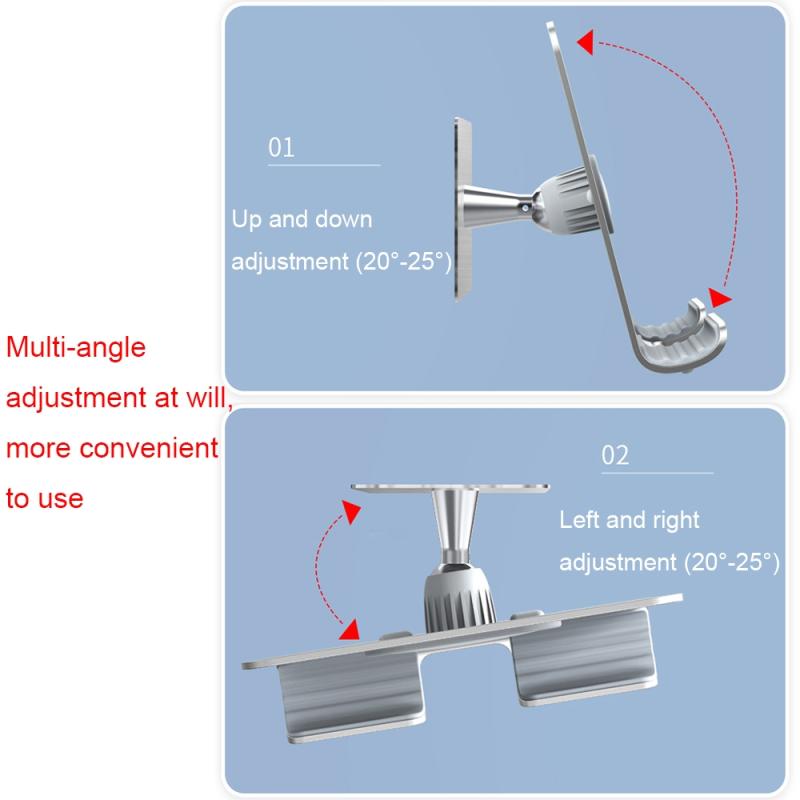 01

Up and down adjustment (20°-25°)

Multi-angle adjustment at will, more convenient to use

02

Left and right adjustment (20°-25°)