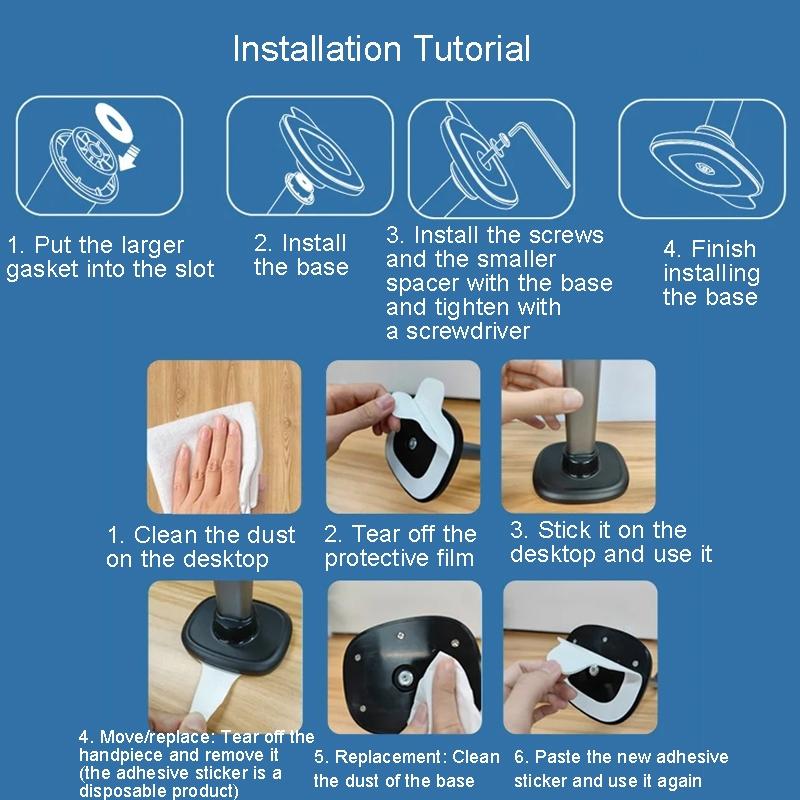 Installation Tutorial

1. Put the larger gasket into the slot

2. Install the base

3. Install the screws and the smaller spacer with the base and tighten with a screwdriver

4. Finish installing the base

1. Clean the dust on the desktop

2. Tear off the protective film

3. Stick it on the desktop and use it

4. Move/replace: Tear off the handpiece and remove it (the adhesive sticker is a disposable product)

5. Replacement: Clean the dust of the base

6. Paste the new adhesive sticker and use it again